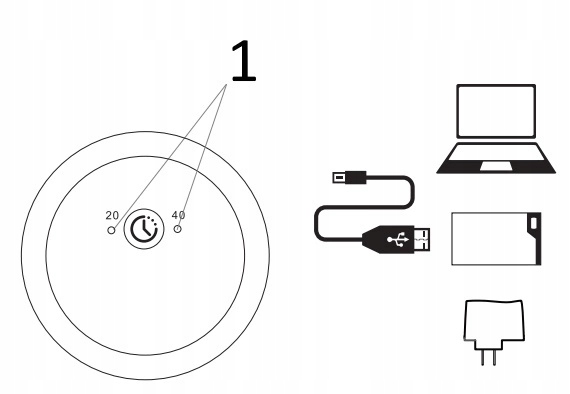 1

20

40