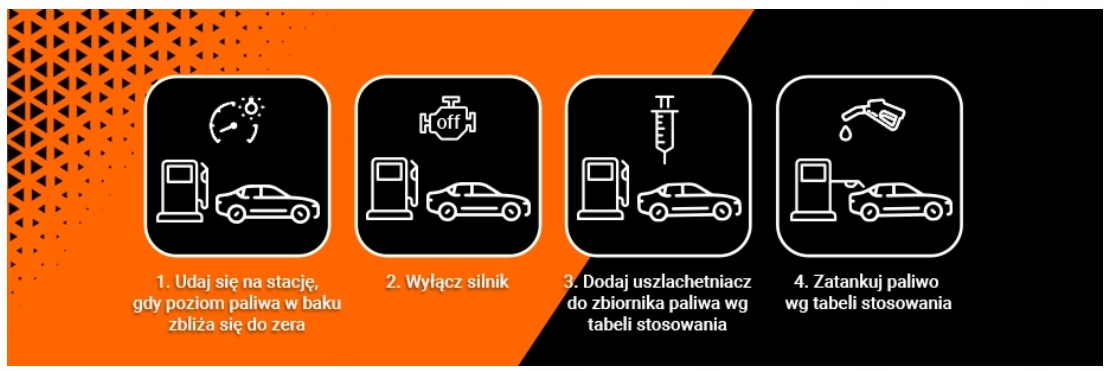 off

1. Udaj się na stację, gdy poziom paliwa w baku zbliża się do zera

2. Wyłącz silnik

3. Dodaj uszlachetniacz do zbiornika paliwa wg tabeli stosowania

4. Zatankuj paliwo wg tabeli stosowania