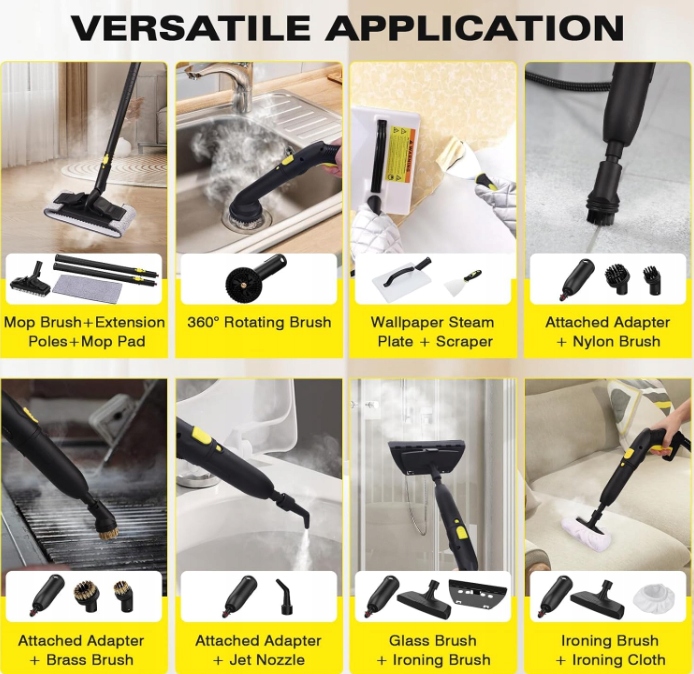 VERSATILE APPLICATION

Mop Brush+Extension Poles+Mop Pad

360° Rotating Brush

Wallpaper Steam Plate + Scraper

Attached Adapter + Nylon Brush

Attached Adapter + Brass Brush

Attached Adapter + Jet Nozzle

Glass Brush + Ironing Brush

Ironing Brush + Ironing Cloth