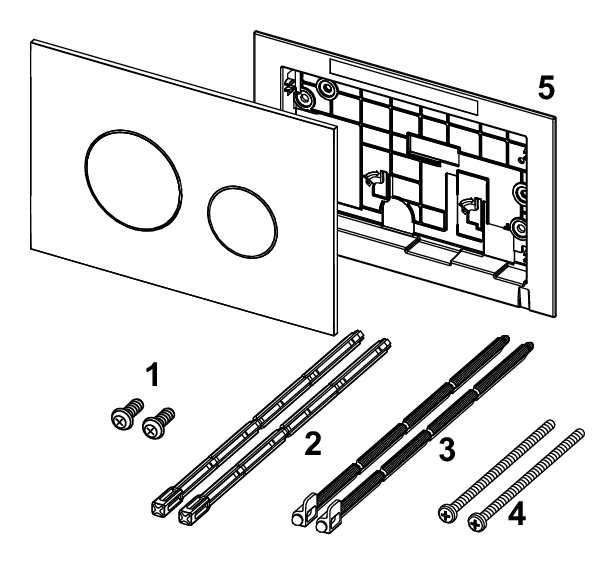 5
1
2
3
4