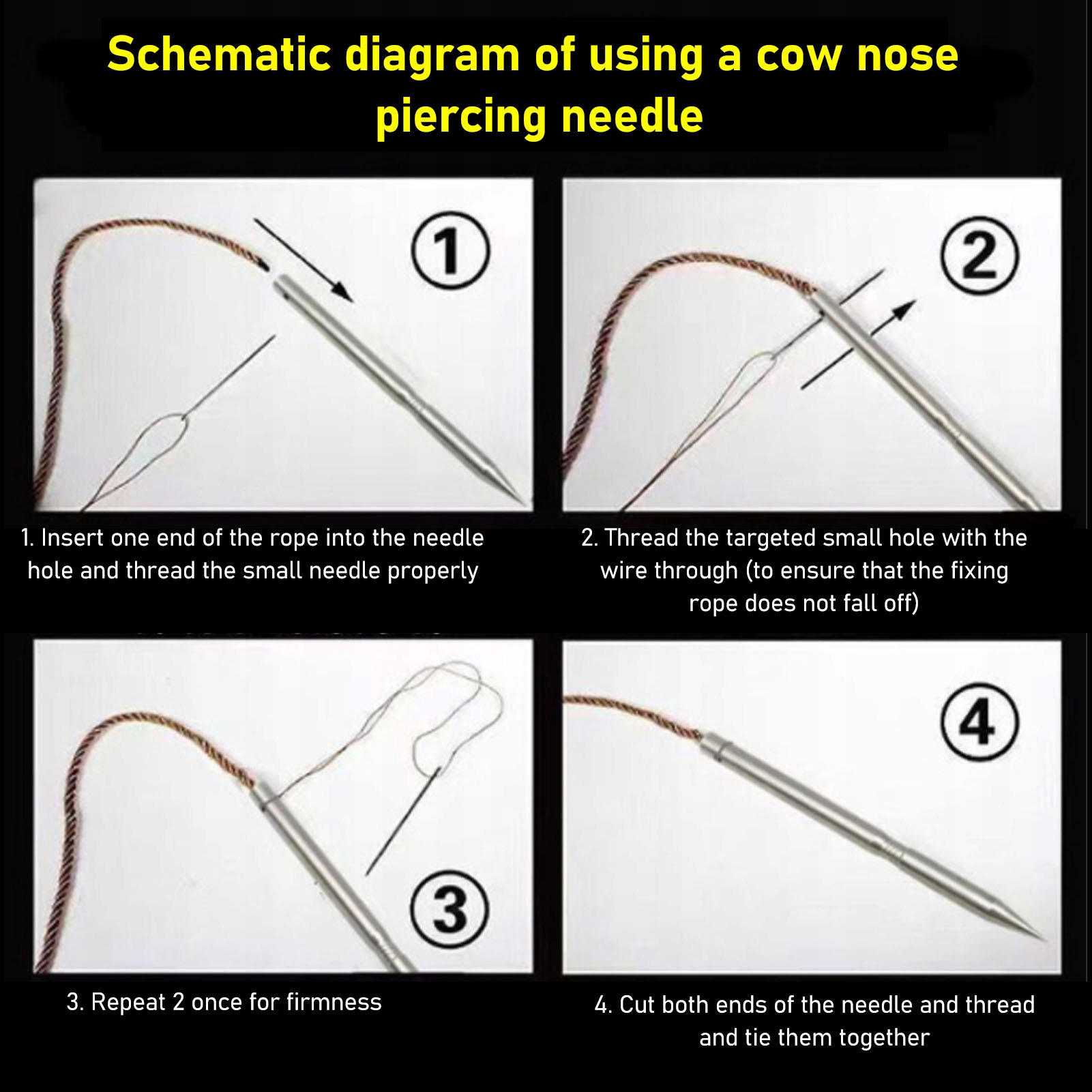 Schematic diagram of using a cow nose piercing needle

①

1. Insert one end of the rope into the needle hole and thread the small needle properly

②

2. Thread the targeted small hole with the wire through (to ensure that the fixing rope does not fall off)

③

3. Repeat 2 once for firmness

④

4. Cut both ends of the needle and thread and tie them together