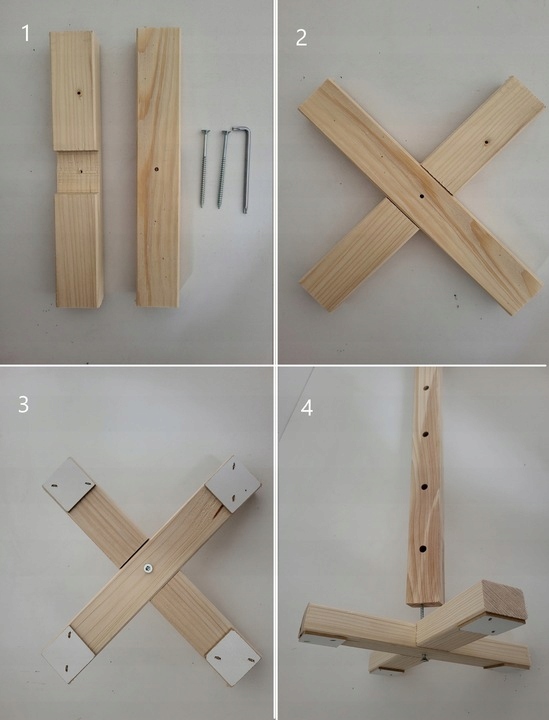 1

2

3

4