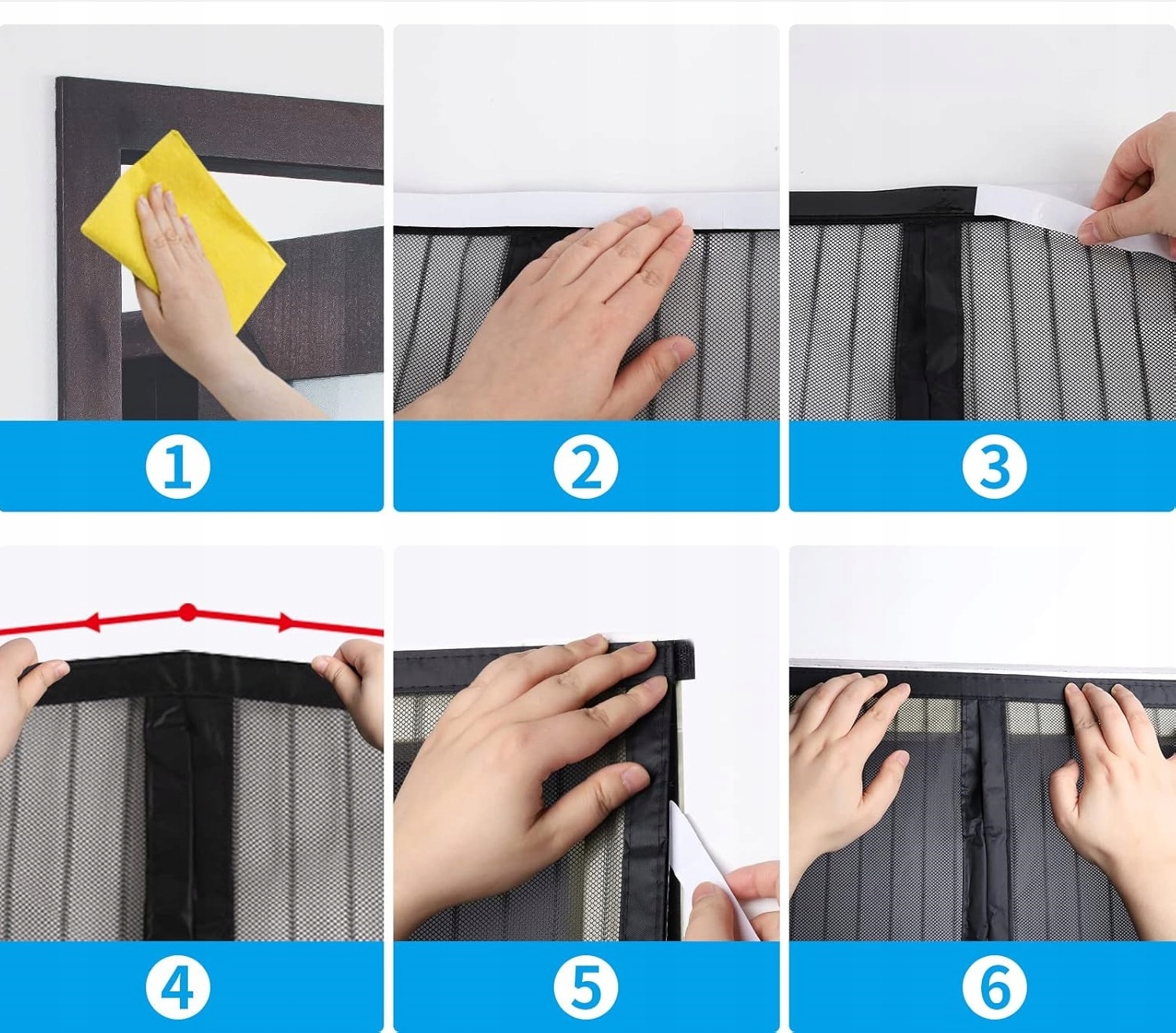 1

2

3

4

5

6