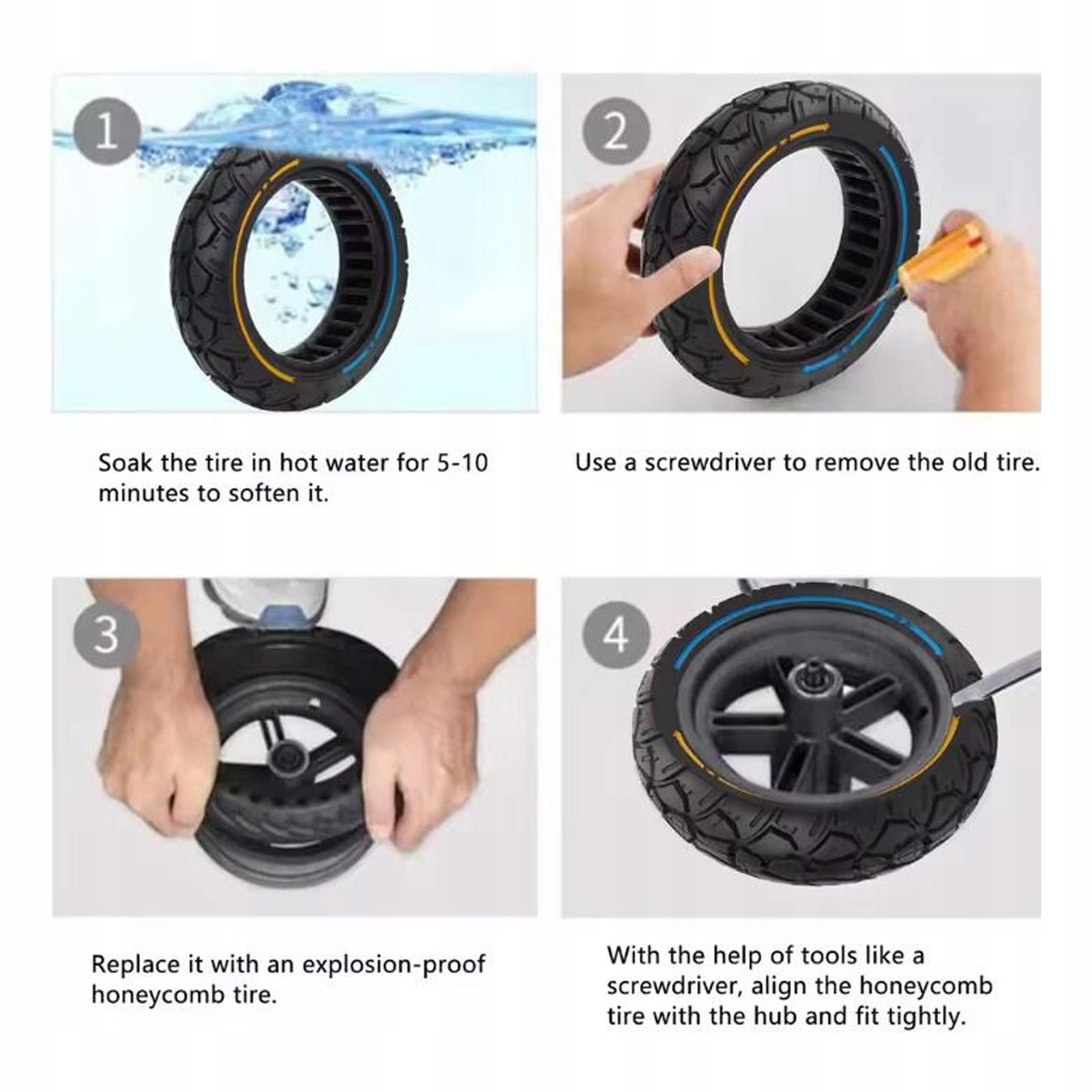 1

Soak the tire in hot water for 5-10 minutes to soften it.

2

Use a screwdriver to remove the old tire.

3

Replace it with an explosion-proof honeycomb tire.

4

With the help of tools like a screwdriver, align the honeycomb tire with the hub and fit tightly.