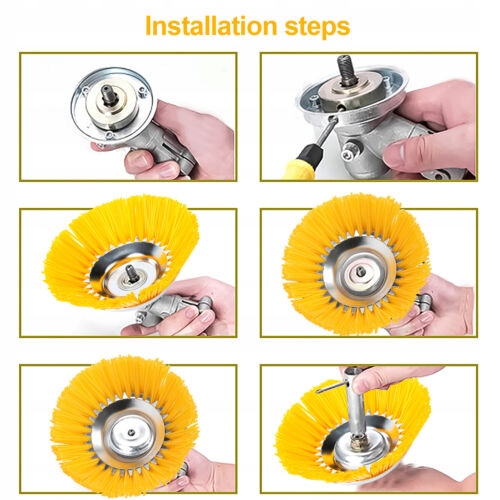 Installation steps