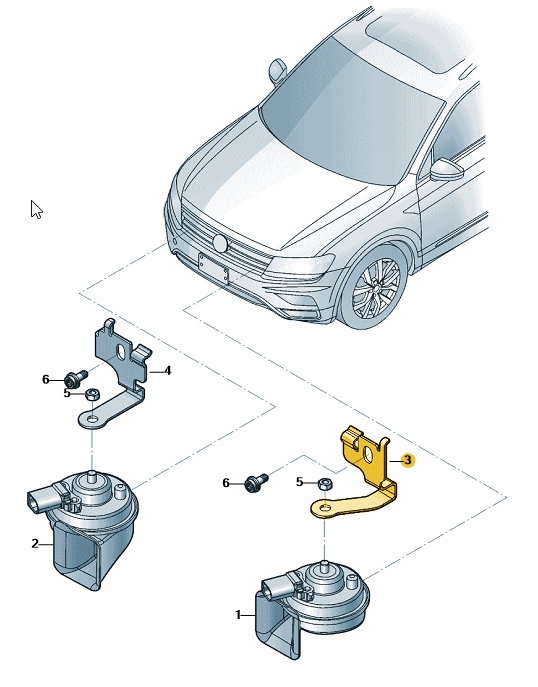 6
5
4
2
6
5
3
1