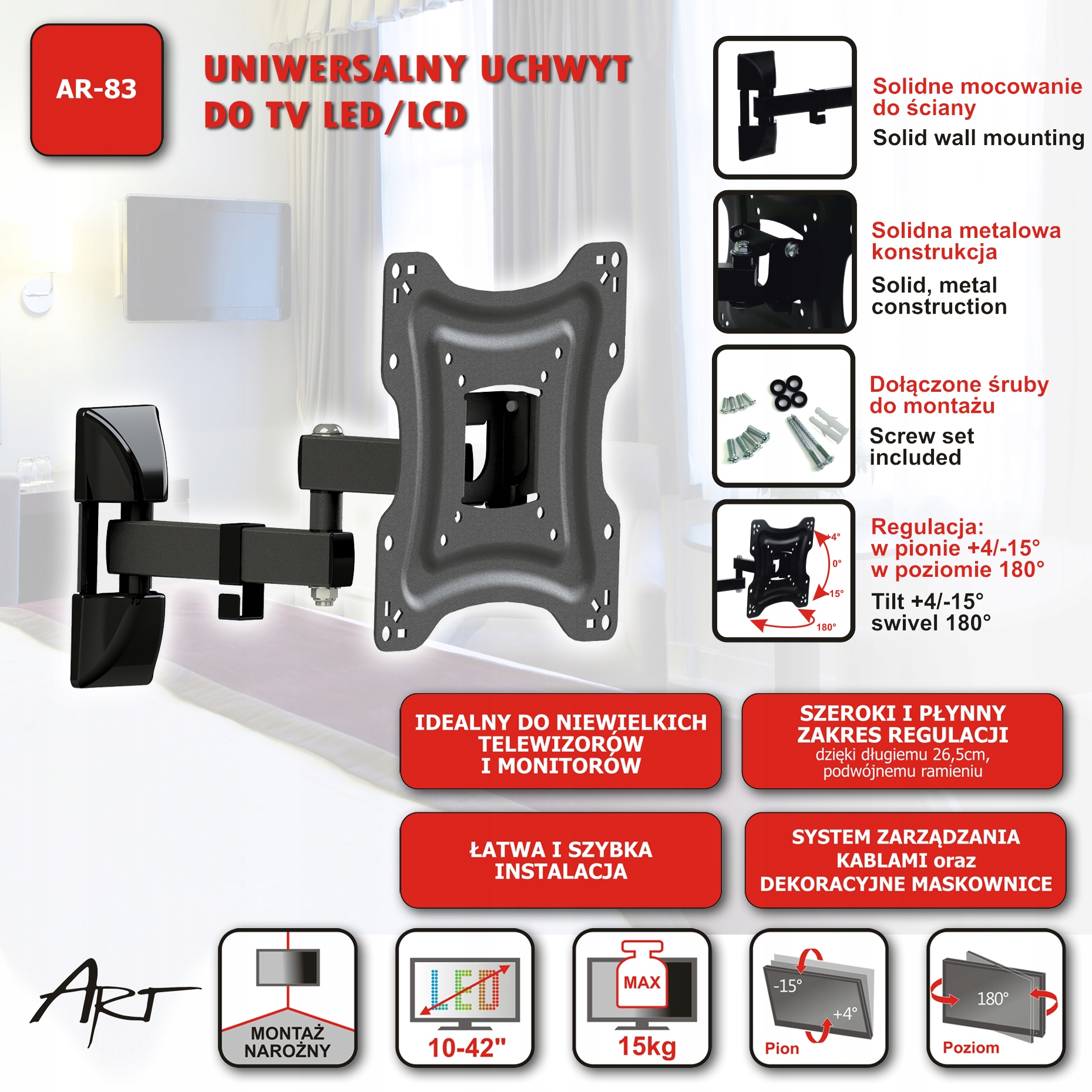 AR-83

UNIWERSALNY UCHWYT DO TV LED/LCD

Solidne mocowanie do ściany
Solid wall mounting

Solidna metalowa konstrukcja
Solid, metal construction

Dołączone śruby do montażu
Screw set included

+4°
0°
-15°
180°

Regulacja:
w pionie +4/-15°
w poziomie 180°
Tilt +4/-15°
swivel 180°

IDEALNY DO NIEWIELKICH TELEWIZORÓW I MONITORÓW

SZEROKI I PŁYNNY ZAKRES REGULACJI
dzięki długiemu 26,5cm, podwójnemu ramieniu

ŁATWA I SZYBKA INSTALACJA

SYSTEM ZARZĄDZANIA KABLAMI oraz DEKORACYJNE MASKOWNICE

ART

MONTAŻ NAROŻNY

LED
10-42"

MAX
15kg

-15°
+4°
Pion

180°
Poziom