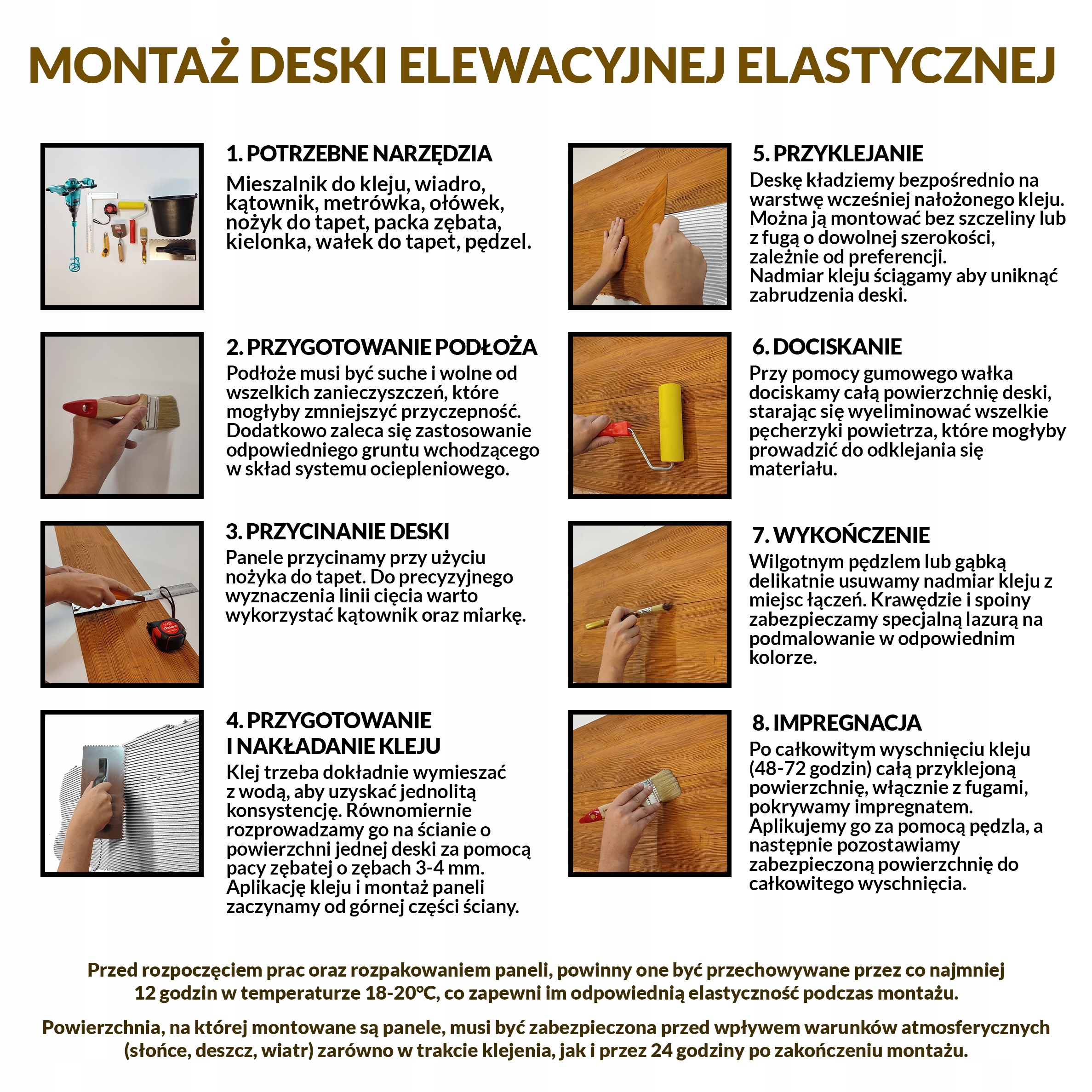 MONTAŻ DESKI ELEWACYJNEJ ELASTYCZNEJ

1. POTRZEBNE NARZĘDZIA
Mieszalnik do kleju, wiadro, kątownik, metrówka, ołówek, nożyk do tapet, packa zębata, kielonka, wałek do tapet, pędzel.

2. PRZYGOTOWANIE PODŁOŻA
Podłoże musi być suche i wolne od wszelkich zanieczyszczeń, które mogłyby zmniejszyć przyczepność. Dodatkowo zaleca się zastosowanie odpowiedniego gruntu wchodzącego w skład systemu ociepleniowego.

3. PRZYCINANIE DESKI
Panele przycinamy przy użyciu nożyka do tapet. Do precyzyjnego wyznaczenia linii cięcia warto wykorzystać kątownik oraz miarkę.

4. PRZYGOTOWANIE I NAKŁADANIE KLEJU
Klej trzeba dokładnie wymieszać z wodą, aby uzyskać jednolitą konsystencję. Równomiernie rozprowadzamy go na ścianie o powierzchni jednej deski za pomocą pacy zębatej o zębach 3-4 mm. Aplikację kleju i montaż paneli zaczynamy od górnej części ściany.

5. PRZYKLEJANIE
Deskę kładziemy bezpośrednio na warstwę wcześniej nałożonego kleju. Można ją montować bez szczeliny lub z fugą o dowolnej szerokości, zależnie od preferencji.
Nadmiar kleju ściągamy aby uniknąć zabrudzenia deski.

6. DOCISKANIE
Przy pomocy gumowego wałka dociskamy całą powierzchnię deski, starając się wyeliminować wszelkie pęcherzyki powietrza, które mogłyby prowadzić do odklejania się materiału.

7. WYKOŃCZENIE
Wilgotnym pędzlem lub gąbką delikatnie usuwamy nadmiar kleju z miejsc łączeń. Krawędzie i spoiny zabezpieczamy specjalną lazurą na podmalowanie w odpowiednim kolorze.

8. IMPREGNACJA
Po całkowitym wyschnięciu kleju (48-72 godzin) całą przyklejoną powierzchnię, włącznie z fugami, pokrywamy impregnatem. Aplikujemy go za pomocą pędzla, a następnie pozostawiamy zabezpieczoną powierzchnię do całkowitego wyschnięcia.

Przed rozpoczęciem prac oraz rozpakowaniem paneli, powinny one być przechowywane przez co najmniej 12 godzin w temperaturze 18-20°C, co zapewni im odpowiednią elastyczność podczas montażu.

Powierzchnia, na której montowane są panele, musi być zabezpieczona przed wpływem warunków atmosferycznych (słońce, deszcz, wiatr) zarówno w trakcie klejenia, jak i przez 24 godziny po zakończeniu montażu.