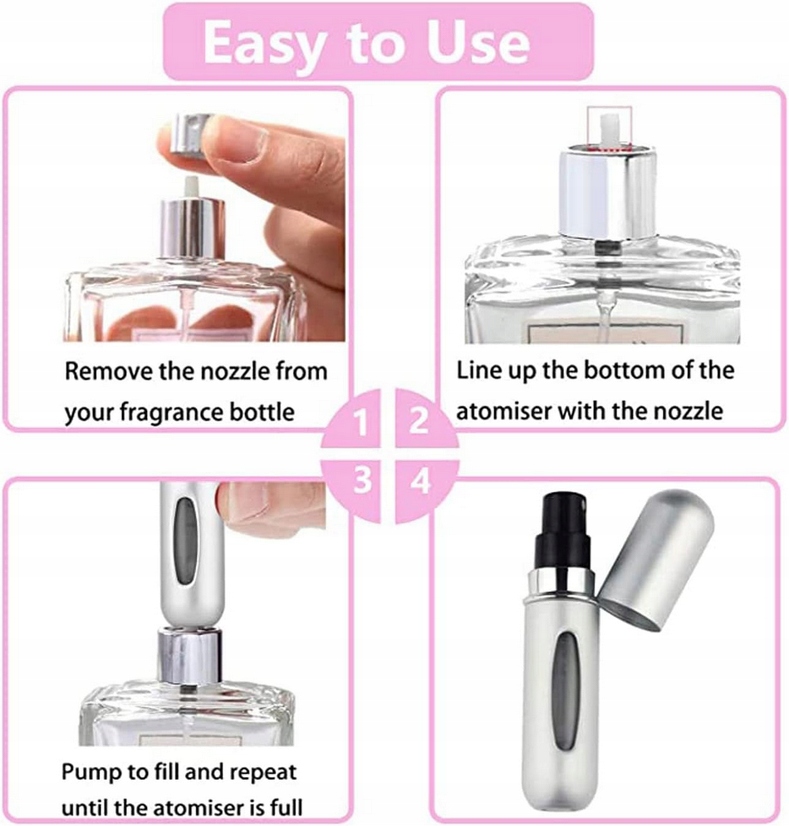 Easy to Use

Remove the nozzle from your fragrance bottle

Line up the bottom of the atomiser with the nozzle

1 2

3 4

Pump to fill and repeat until the atomiser is full