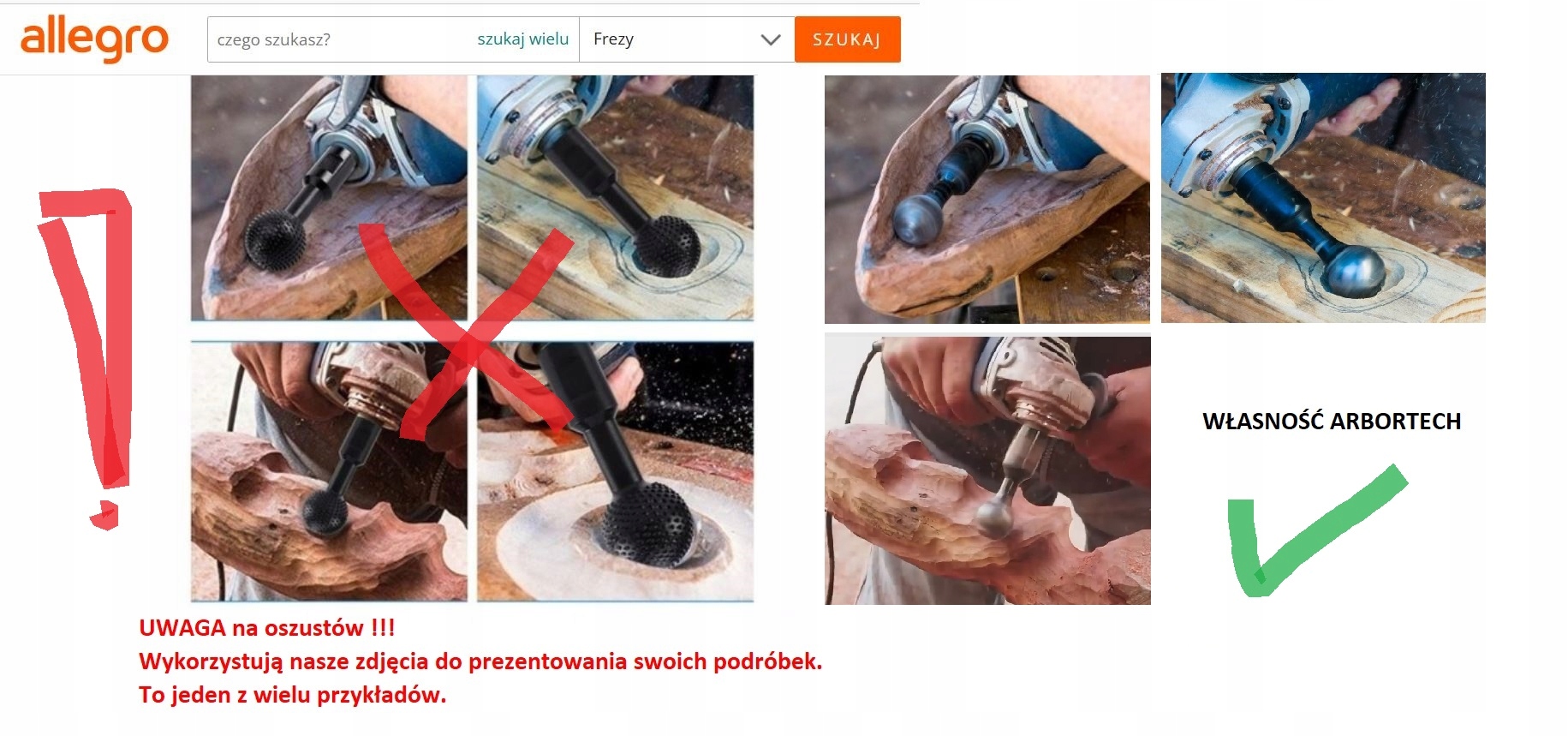 allegro

czego szukasz? szukaj wielu Frezy SZUKAJ

WŁASNOŚĆ ARBORTECH

UWAGA na oszustów !!!
Wykorzystują nasze zdjęcia do prezentowania swoich podróbek.
To jeden z wielu przykładów.