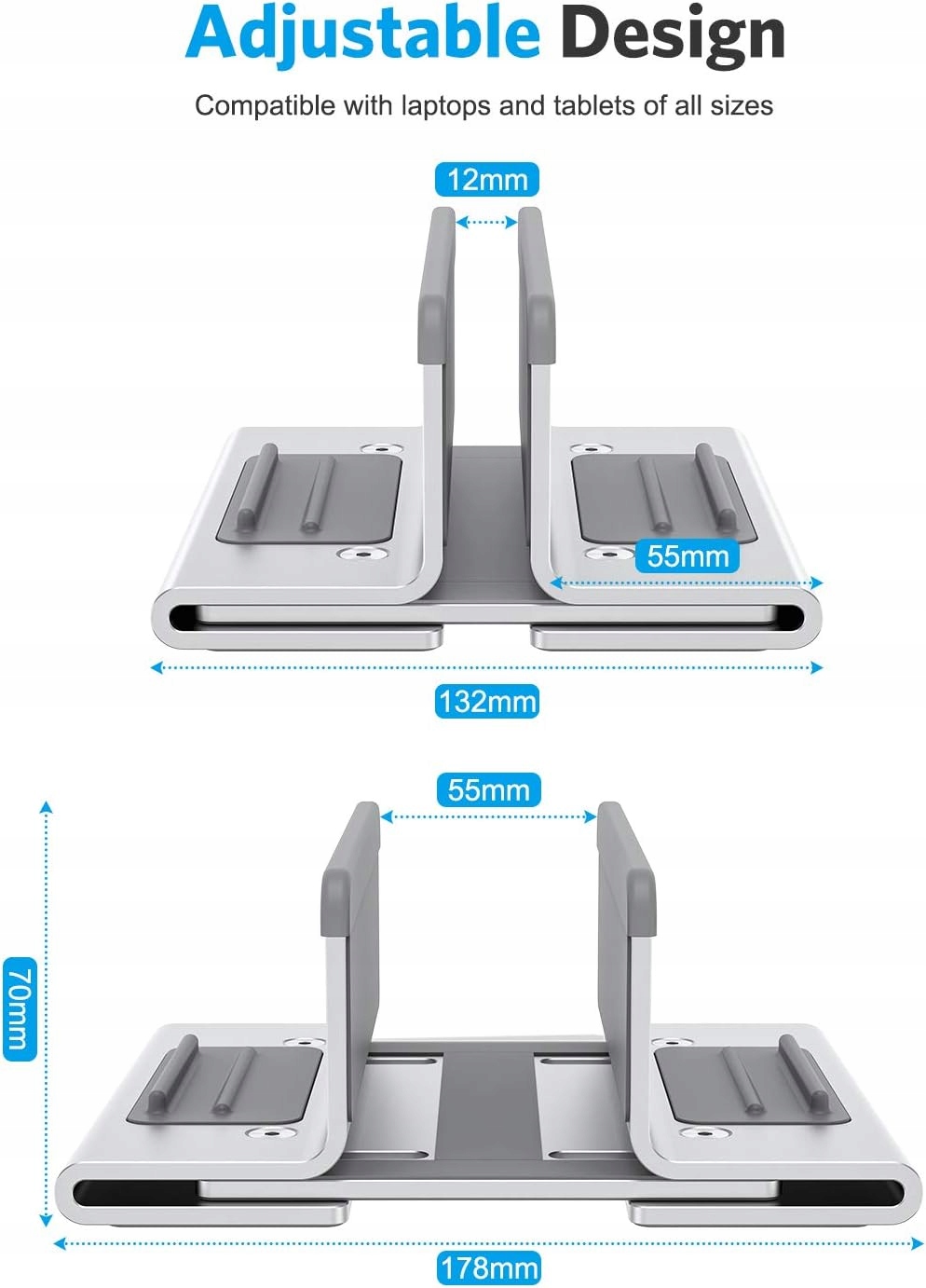 Adjustable Design

Compatible with laptops and tablets of all sizes

12mm

55mm

132mm

55mm

70mm

178mm