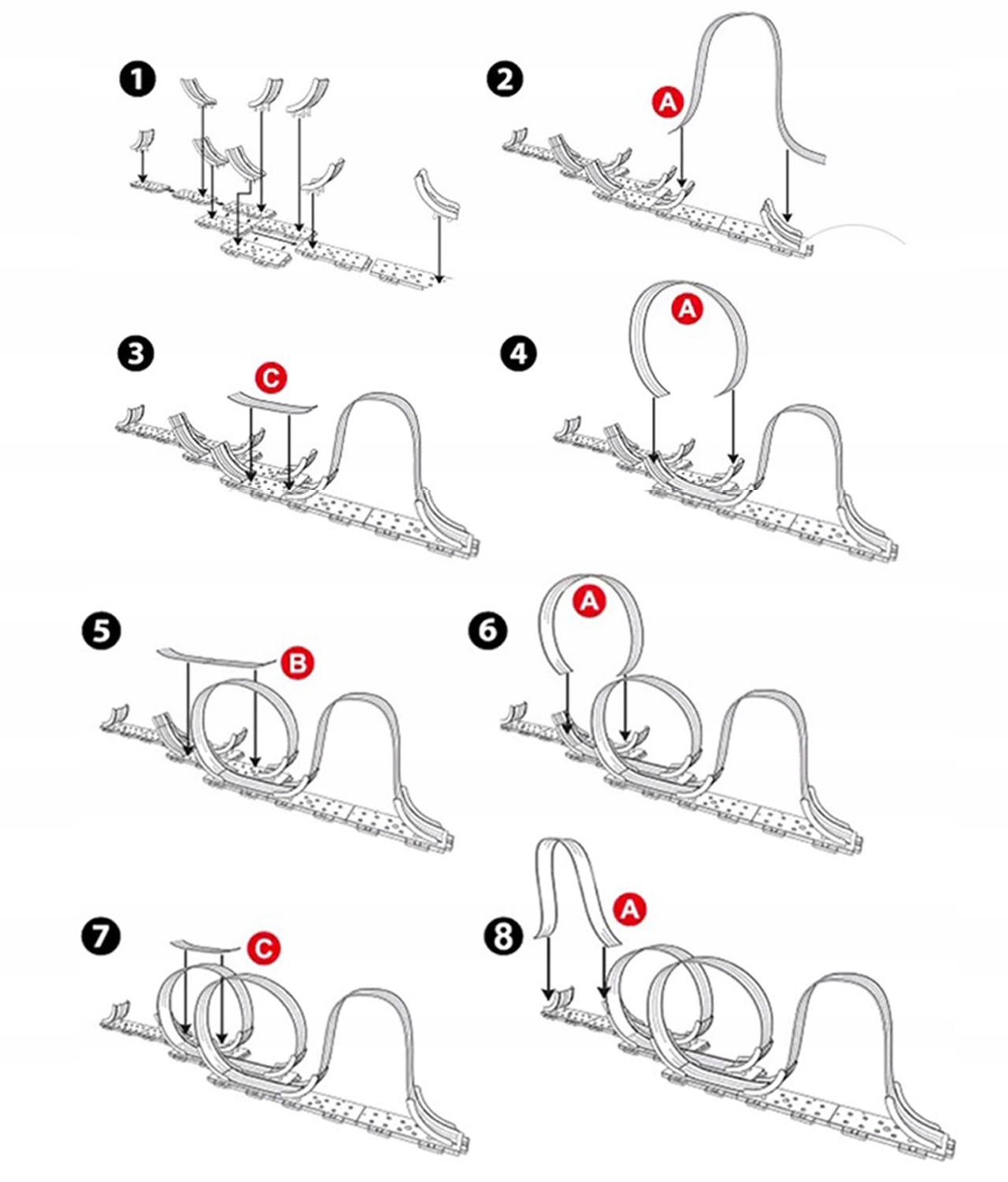 1
2
A
3
C
4
A
5
B
6
A
7
C
8
A