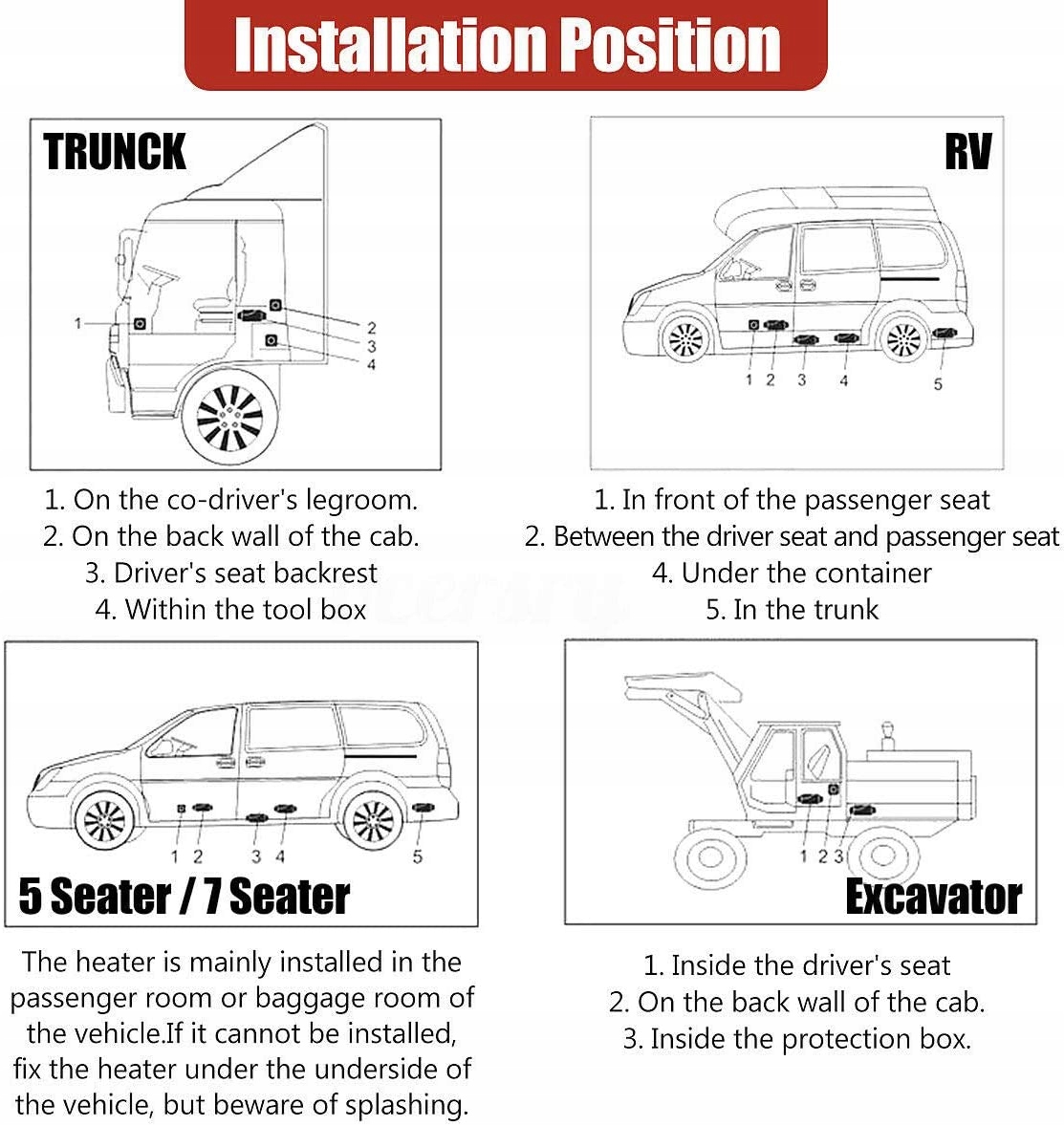 Installation Position

TRUNCK

1
2
3
4

1. On the co-driver's legroom.
2. On the back wall of the cab.
3. Driver's seat backrest
4. Within the tool box

RV

1 2 3 4 5

1. In front of the passenger seat
2. Between the driver seat and passenger seat
4. Under the container
5. In the trunk

1 2 3 4 5

5 Seater / 7 Seater

The heater is mainly installed in the passenger room or baggage room of the vehicle.If it cannot be installed, fix the heater under the underside of the vehicle, but beware of splashing.

1 2 3

Excavator

1. Inside the driver's seat
2. On the back wall of the cab.
3. Inside the protection box.