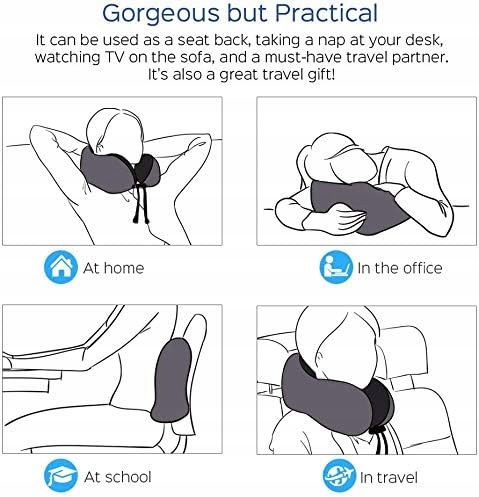 Gorgeous but Practical

It can be used as a seat back, taking a nap at your desk, watching TV on the sofa, and a must-have travel partner. It's also a great travel gift!

At home

In the office

At school

In travel