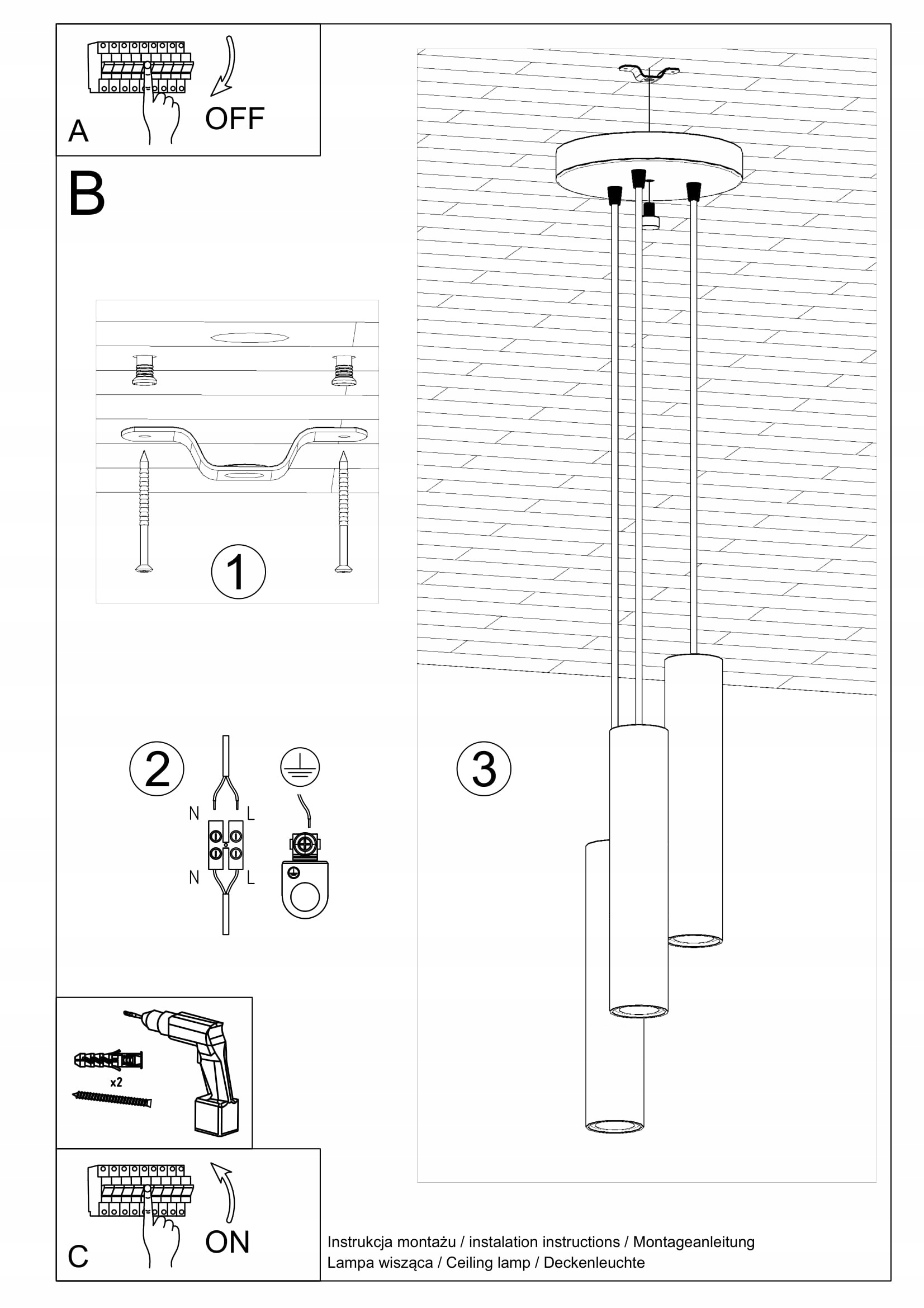 A
OFF

B

1

2
N
L
N
L

3

x2

C
ON

Instrukcja montażu / instalation instructions / Montageanleitung
Lampa wisząca / Ceiling lamp / Deckenleuchte