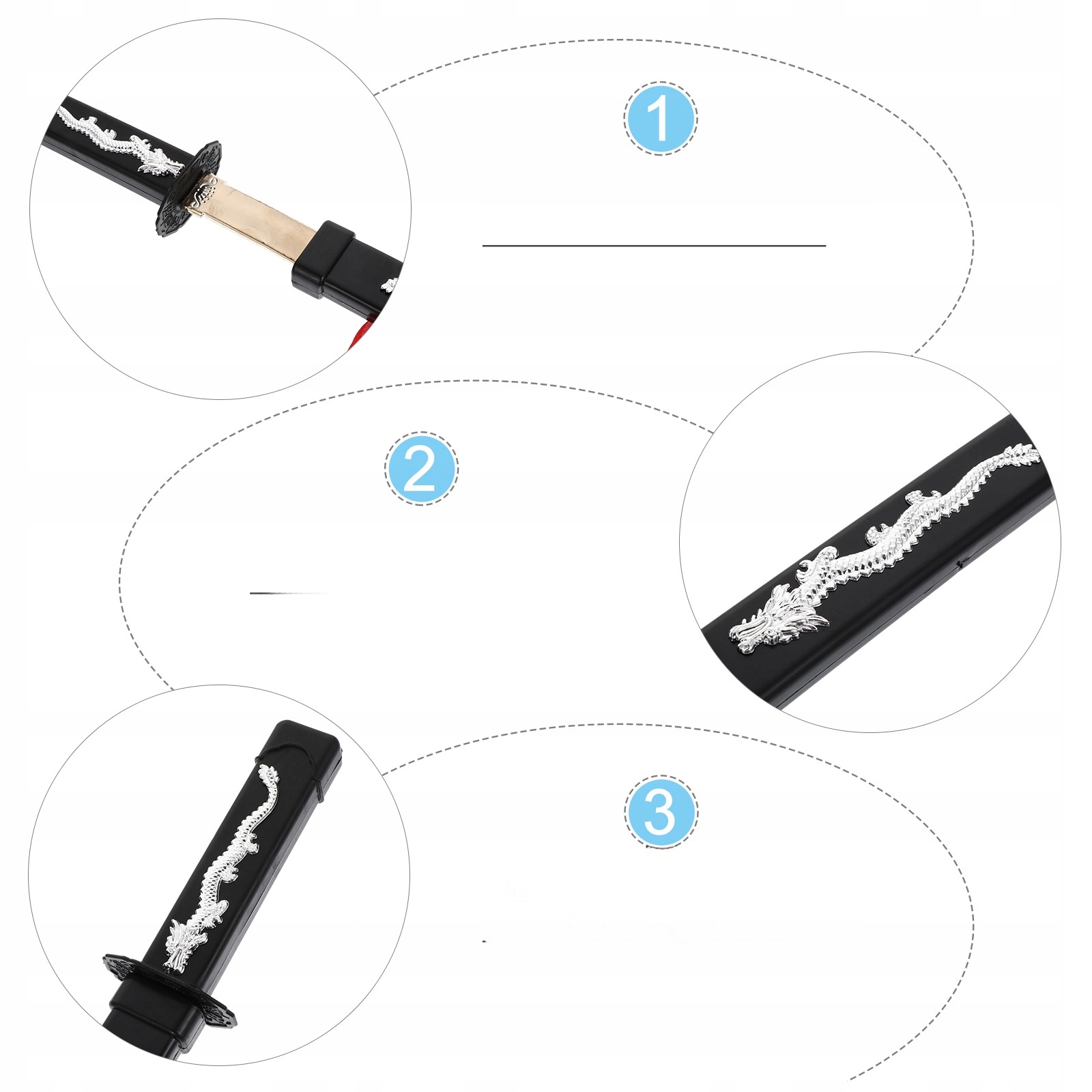 1

2

3