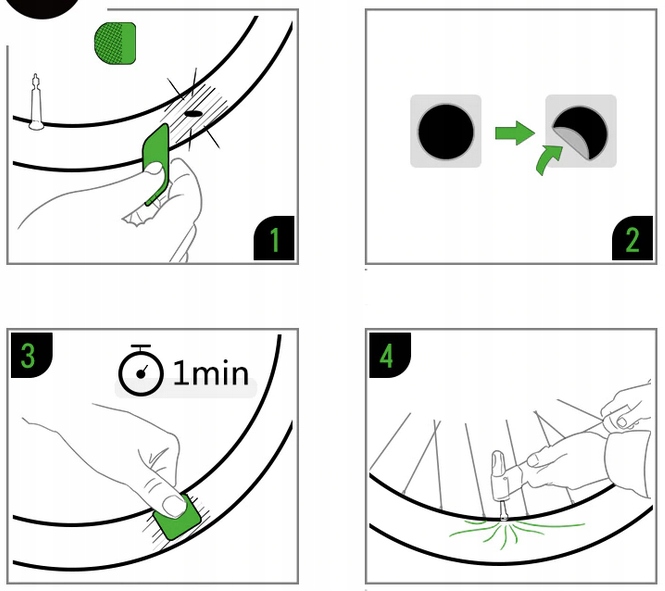 1

2

3

1min

4