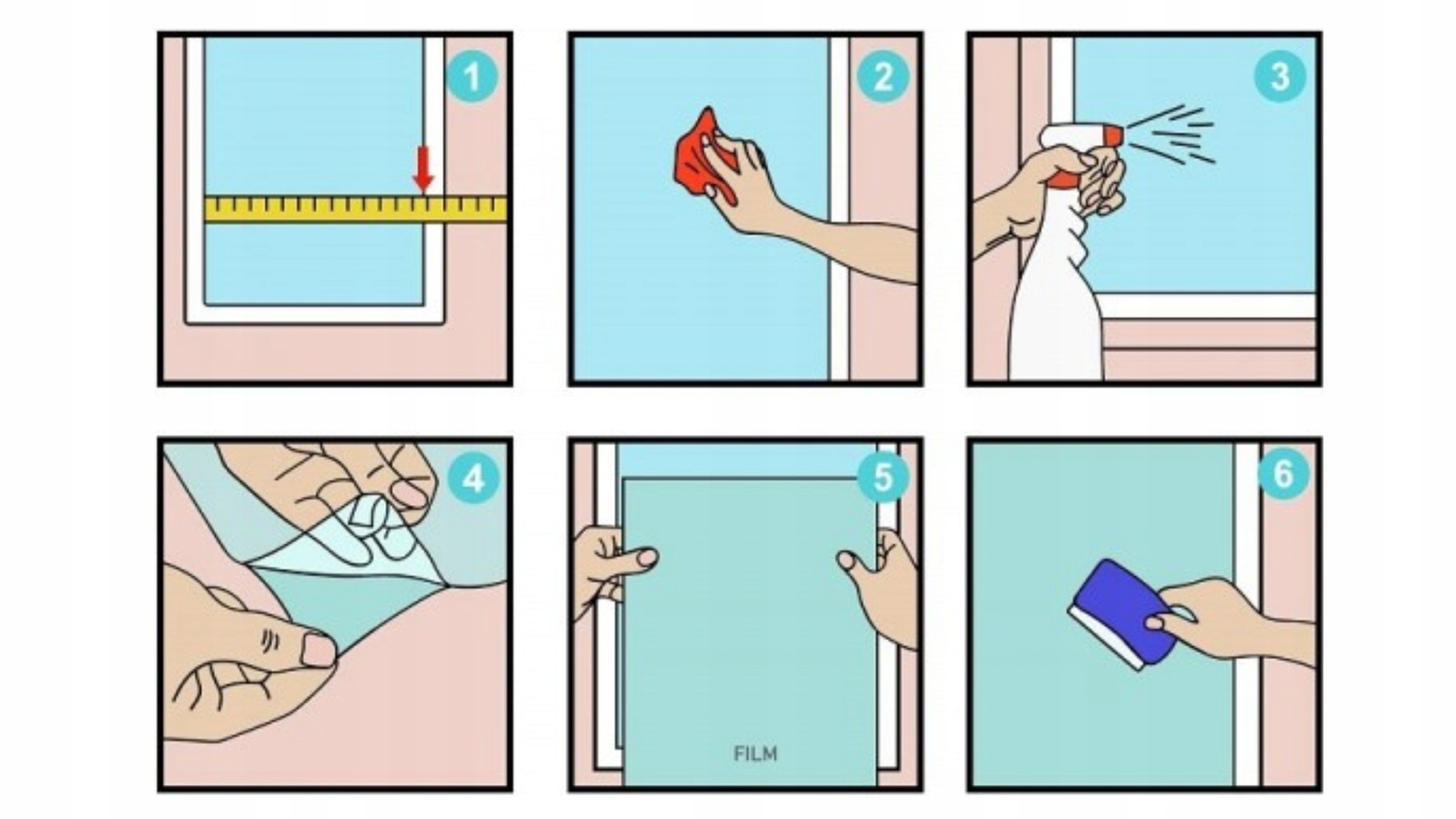 1

2

3

4

5

FILM

6