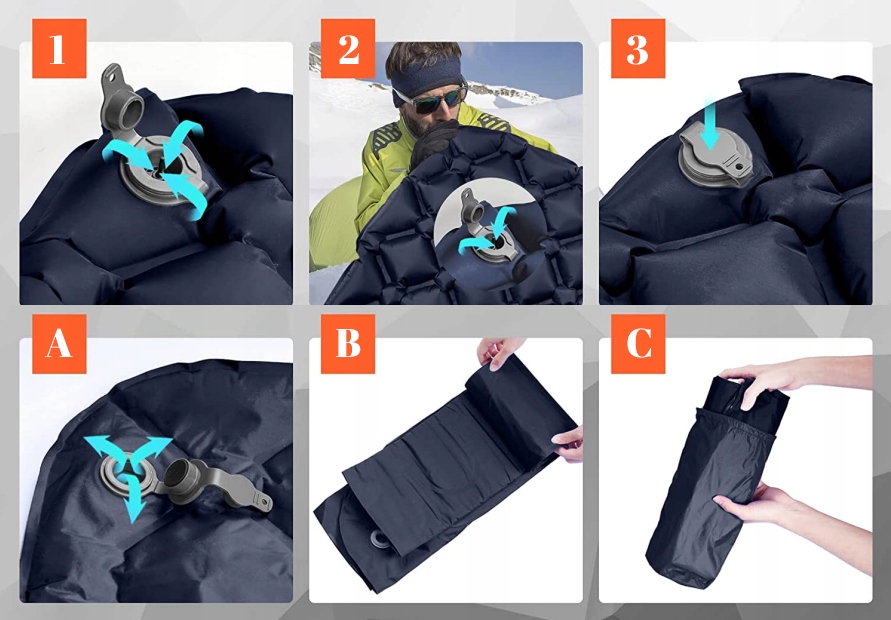 1

2

3

A

B

C