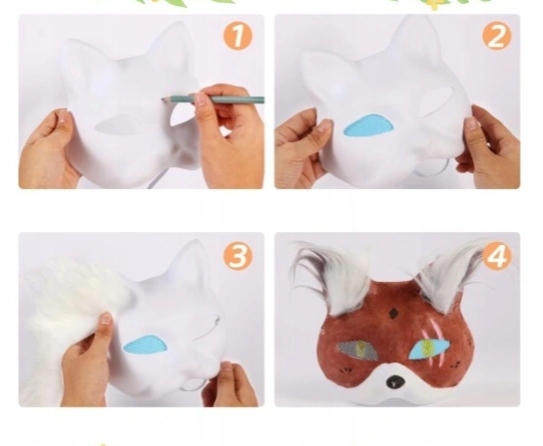 1

2

3

4