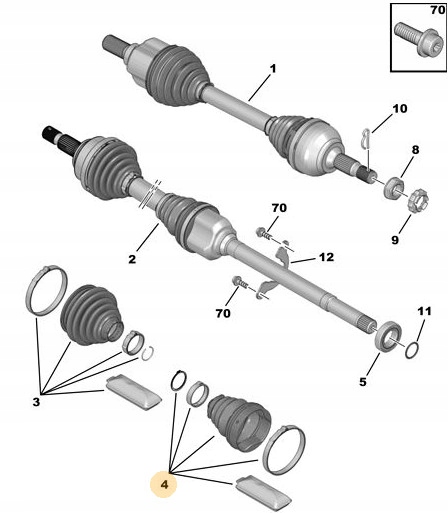 70

1

10

8

9

70

12

2

70

11

5

3

4