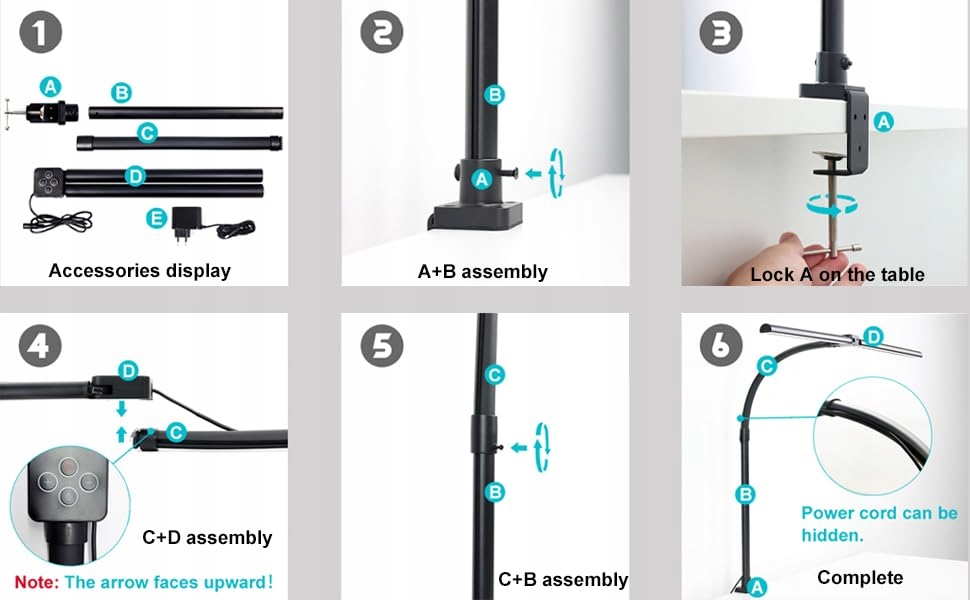 1
A
B
C
D
E
Accessories display

2
B
A
A+B assembly

3
A
Lock A on the table

4
D
C
C+D assembly
Note: The arrow faces upward!

5
C
B
C+B assembly

6
D
C
B
A
Power cord can be hidden.
Complete