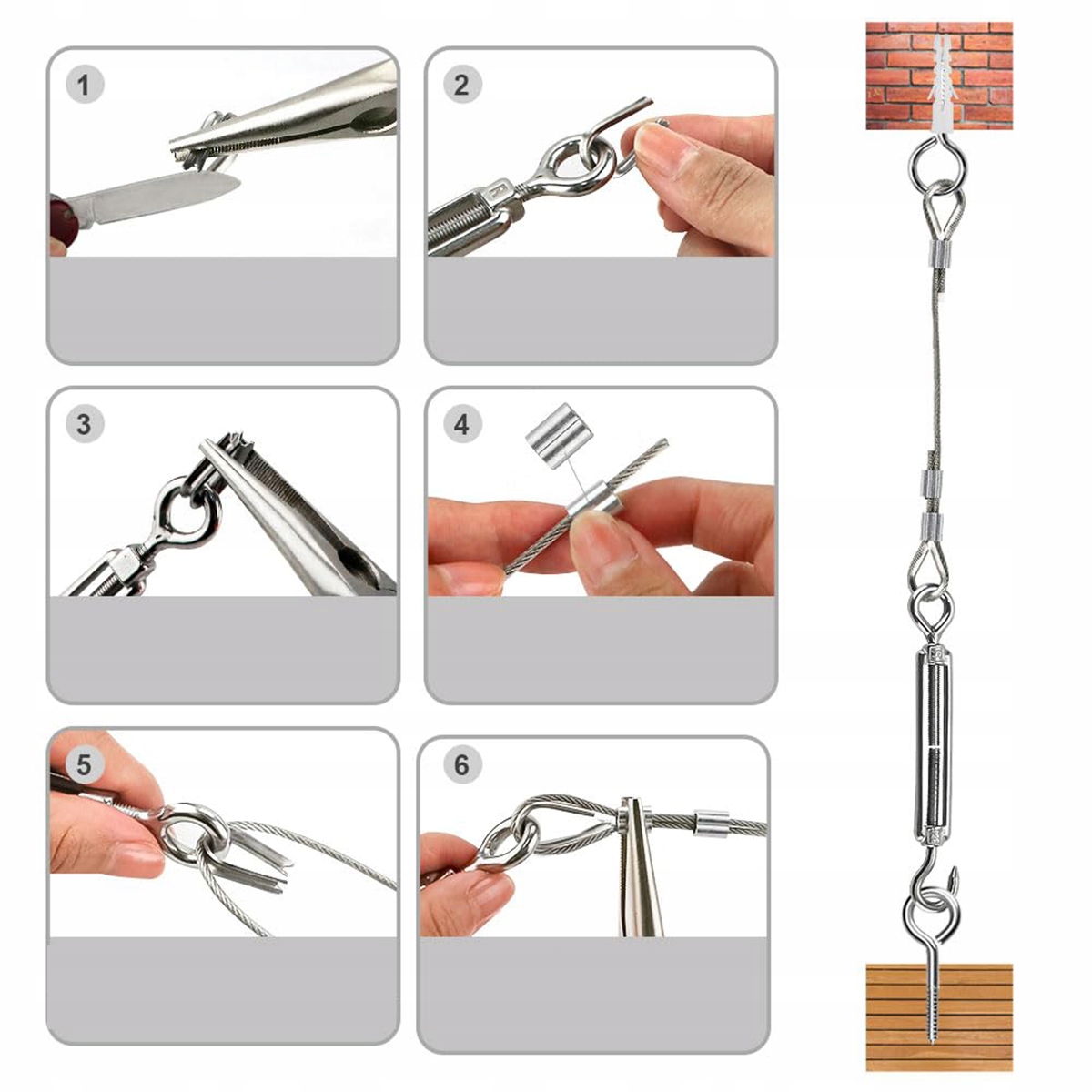 1

2

3

4

5

6