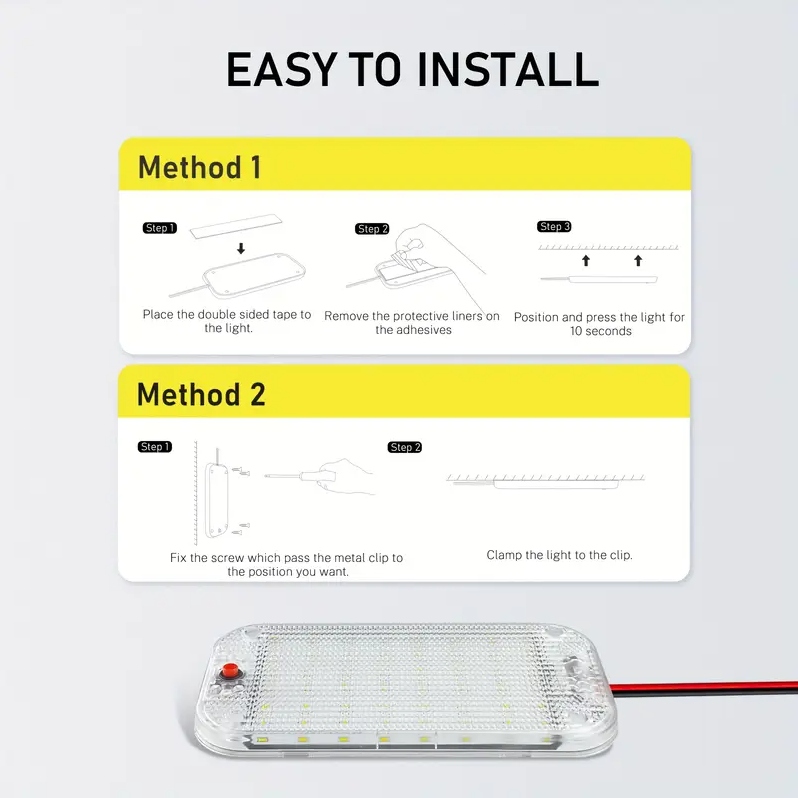 EASY TO INSTALL

Method 1

Step 1
Place the double sided tape to the light.

Step 2
Remove the protective liners on the adhesives

Step 3
Position and press the light for 10 seconds

Method 2

Step 1
Fix the screw which pass the metal clip to the position you want.

Step 2
Clamp the light to the clip.