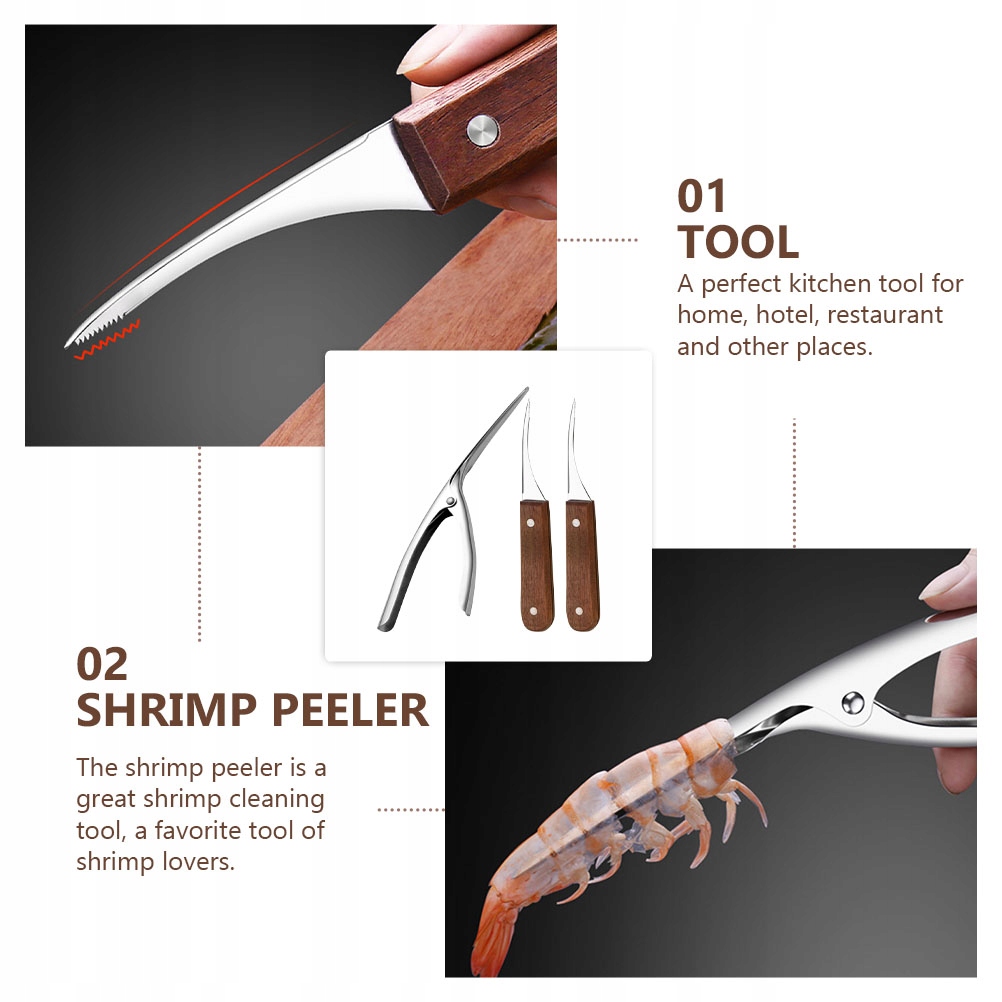 01
TOOL
A perfect kitchen tool for home, hotel, restaurant and other places.

02
SHRIMP PEELER
The shrimp peeler is a great shrimp cleaning tool, a favorite tool of shrimp lovers.