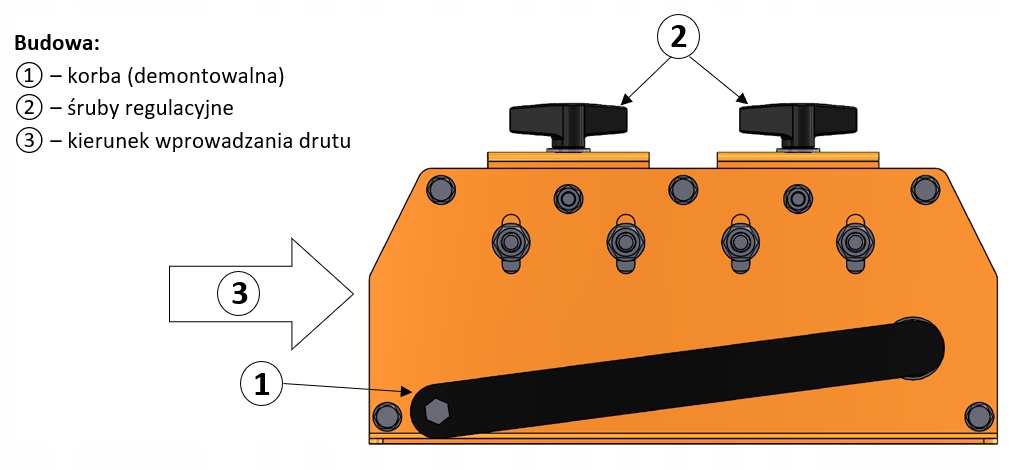 Budowa:
① – korba (demontowalna)
② – śruby regulacyjne
③ – kierunek wprowadzania drutu

2

3

1