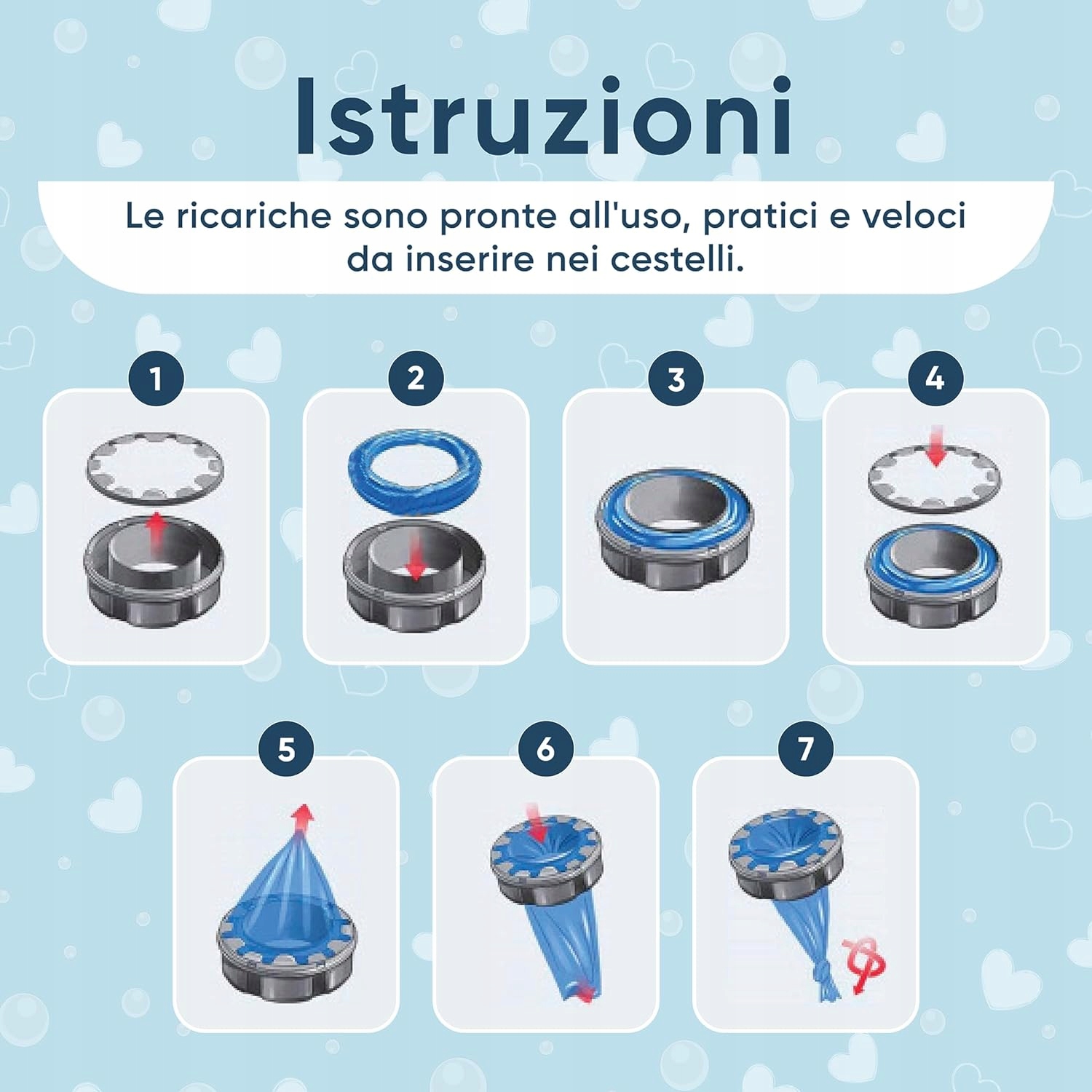 Istruzioni

Le ricariche sono pronte all'uso, pratici e veloci da inserire nei cestelli.

1

2

3

4

5

6

7