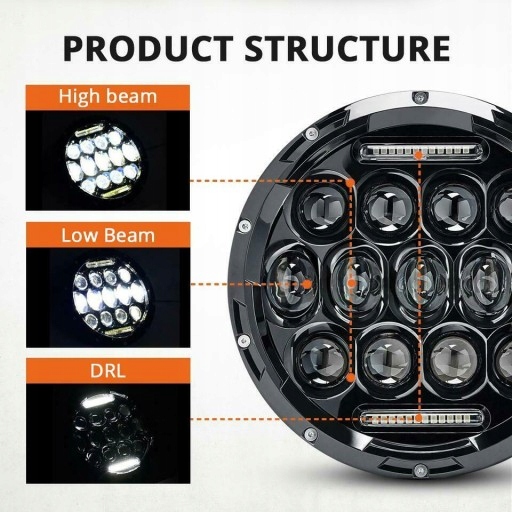 PRODUCT STRUCTURE

High beam

Low Beam

DRL