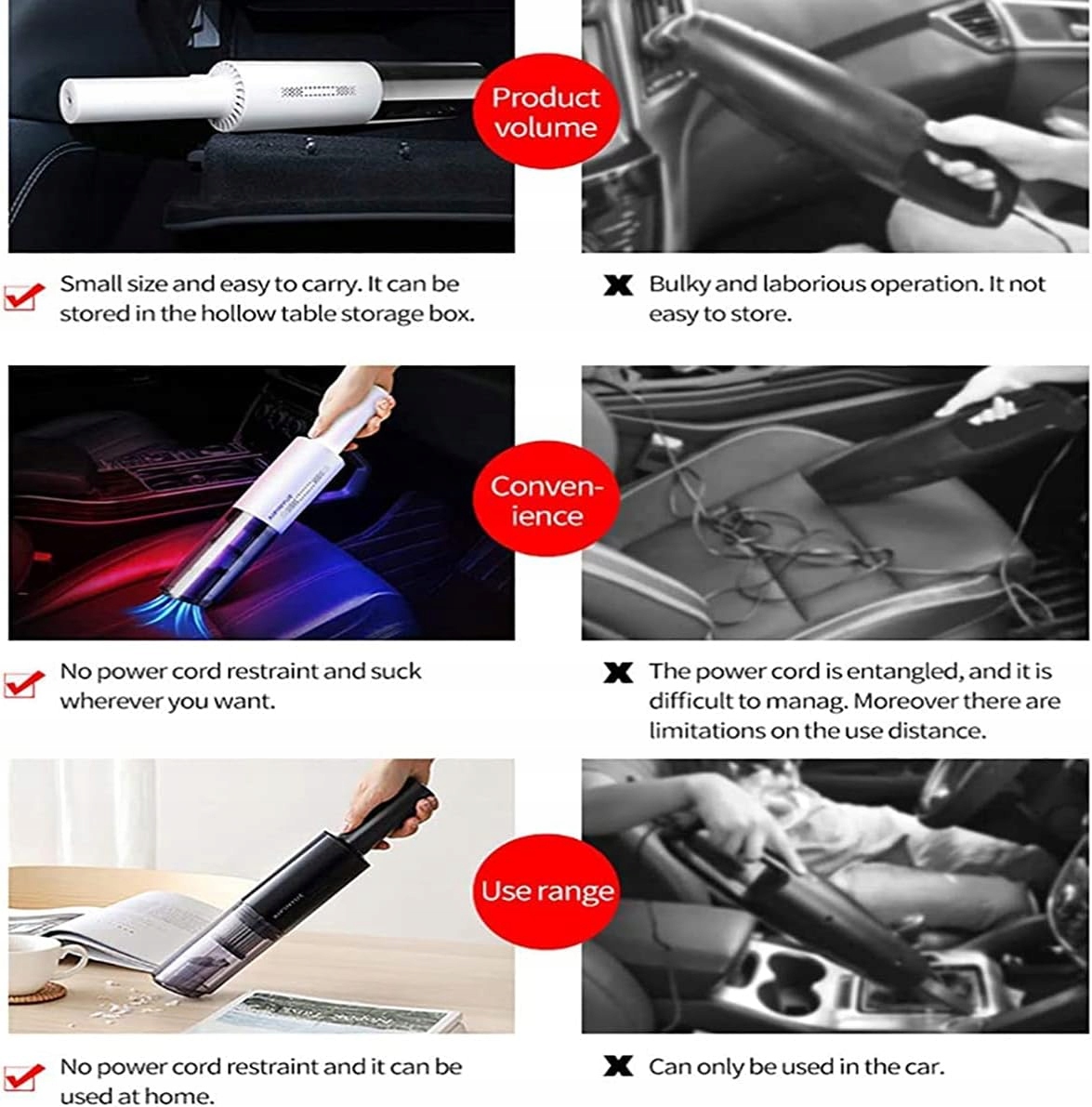 Product volume

Small size and easy to carry. It can be stored in the hollow table storage box.

Bulky and laborious operation. It not easy to store.

Convenience

No power cord restraint and suck wherever you want.

The power cord is entangled, and it is difficult to manag. Moreover there are limitations on the use distance.

Use range

No power cord restraint and it can be used at home.

Can only be used in the car.