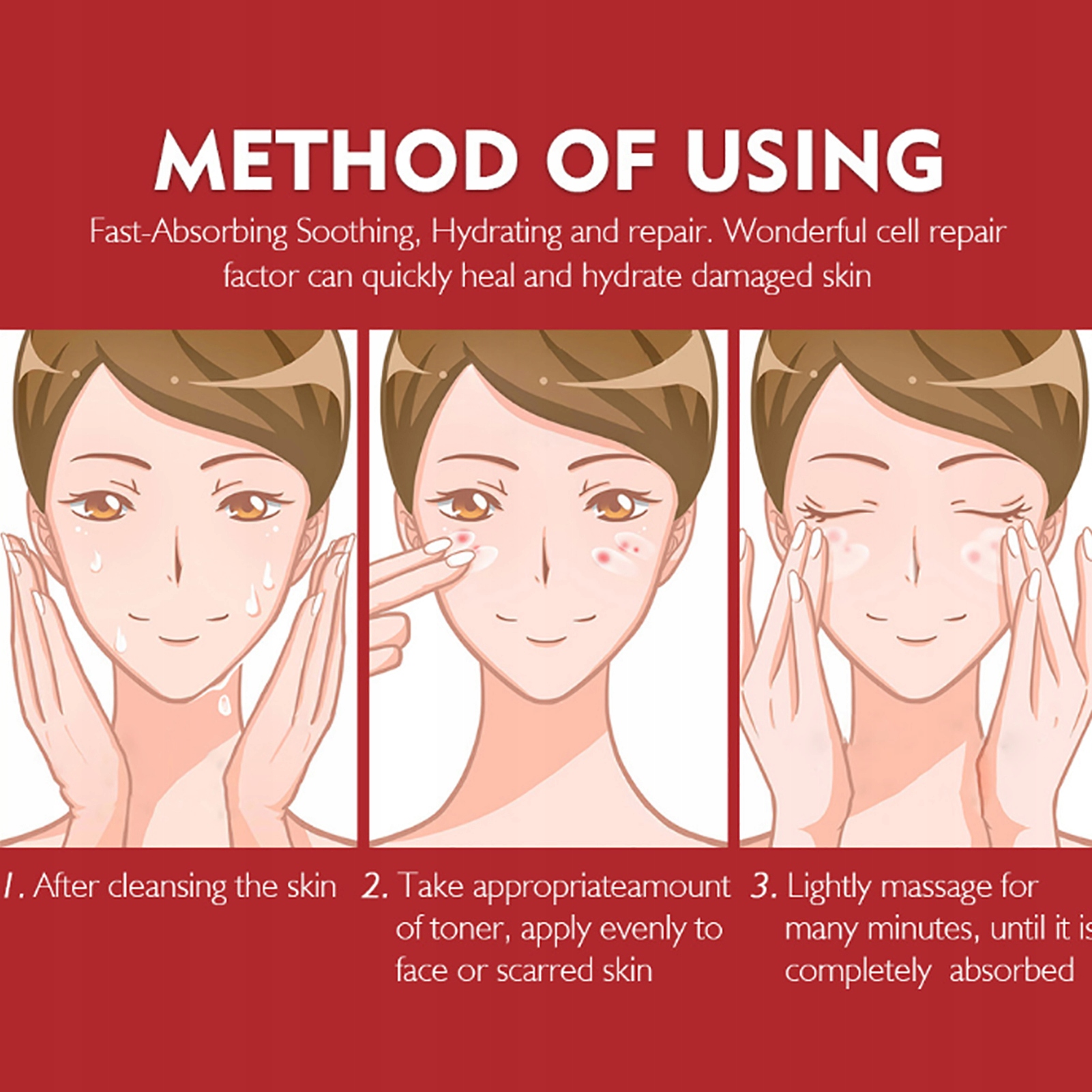 METHOD OF USING

Fast-Absorbing Soothing, Hydrating and repair. Wonderful cell repair factor can quickly heal and hydrate damaged skin

1. After cleansing the skin

2. Take appropriateamount of toner, apply evenly to face or scarred skin

3. Lightly massage for many minutes, until it is completely absorbed