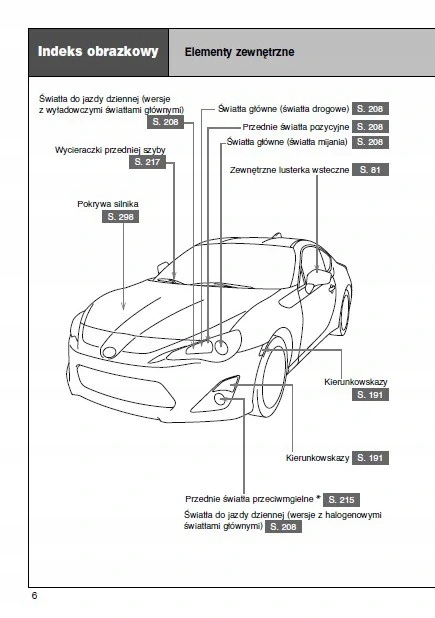 Indeks obrazkowy

Elementy zewnętrzne

Światła do jazdy dziennej (wersje z wyładowczymi światłami głównymi) S. 208

Wycieraczki przedniej szyby S. 217

Pokrywa silnika S. 298

Światła główne (światła drogowe) S. 208

Przednie światła pozycyjne S. 208

Światła główne (światła mijania) S. 208

Zewnętrzne lusterka wsteczne S. 81

Kierunkowskazy S. 191

Kierunkowskazy S. 191

Przednie światła przeciwmgielne * S. 215

Światła do jazdy dziennej (wersje z halogenowymi światłami głównymi) S. 208

6