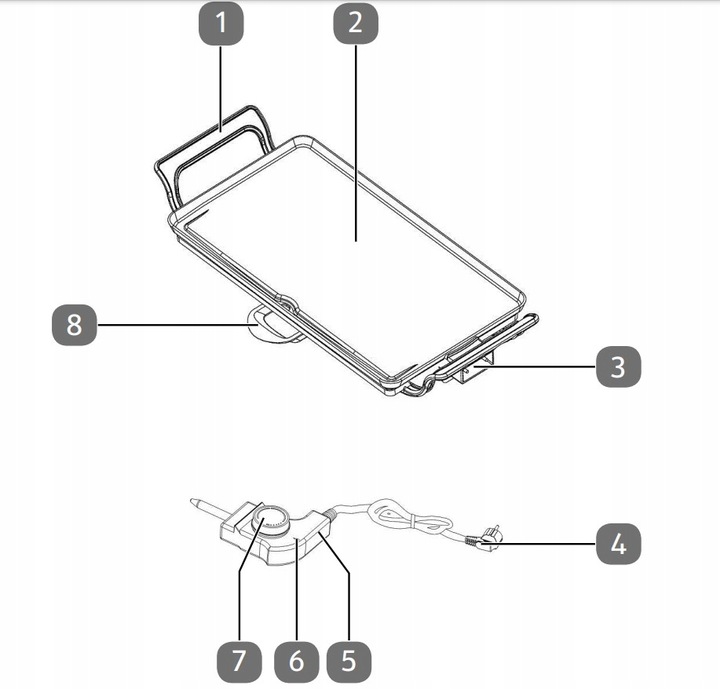 1
2
8
3
4
7
6
5