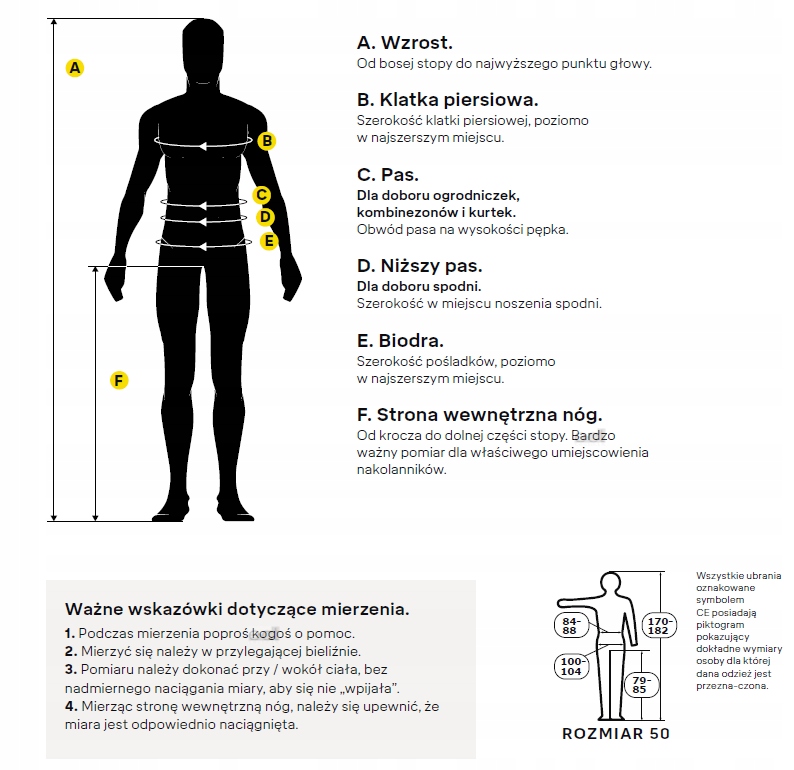 A

B

C

D

E

F

A. Wzrost.
Od bosej stopy do najwyższego punktu głowy.

B. Klatka piersiowa.
Szerokość klatki piersiowej, poziomo w najszerszym miejscu.

C. Pas.
Dla doboru ogrodniczek, kombinezonów i kurtek.
Obwód pasa na wysokości pępka.

D. Niższy pas.
Dla doboru spodni.
Szerokość w miejscu noszenia spodni.

E. Biodra.
Szerokość pośladków, poziomo w najszerszym miejscu.

F. Strona wewnętrzna nóg.
Od krocza do dolnej części stopy. Bardzo ważny pomiar dla właściwego umiejscowienia nakolanników.

Ważne wskazówki dotyczące mierzenia.
1. Podczas mierzenia poproś kogoś o pomoc.
2. Mierzyć się należy w przylegającej bieliźnie.
3. Pomiaru należy dokonać przy / wokół ciała, bez nadmiernego naciągania miary, aby się nie „wpijała".
4. Mierząc stronę wewnętrzną nóg, należy się upewnić, że miara jest odpowiednio naciągnięta.

84-88

100-104

170-182

79-85

ROZMIAR 50

Wszystkie ubrania oznakowane symbolem CE posiadają piktogram pokazujący dokładne wymiary osoby dla której dana odzież jest przezna-czona.