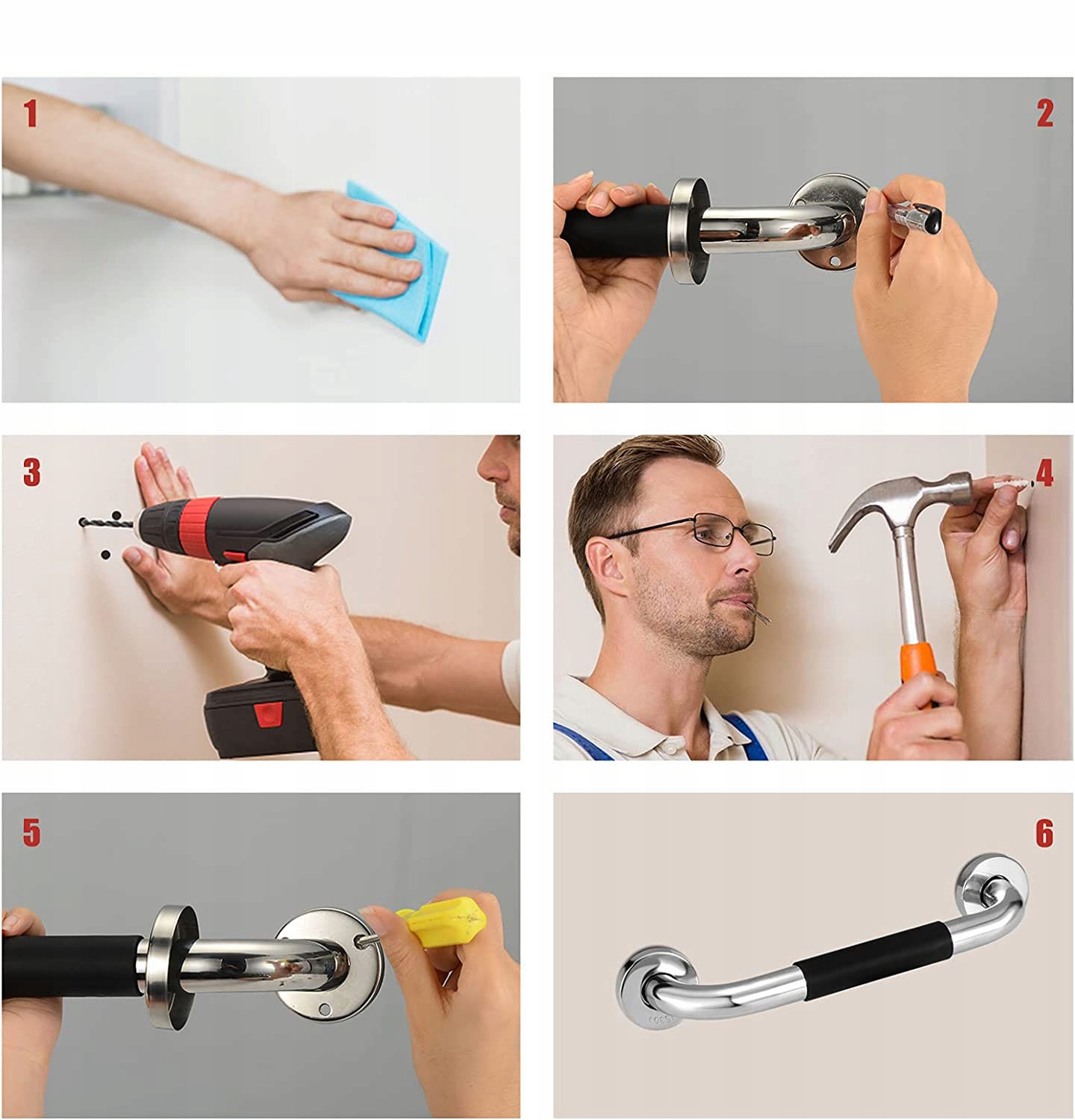 1

2

3

4

5

6