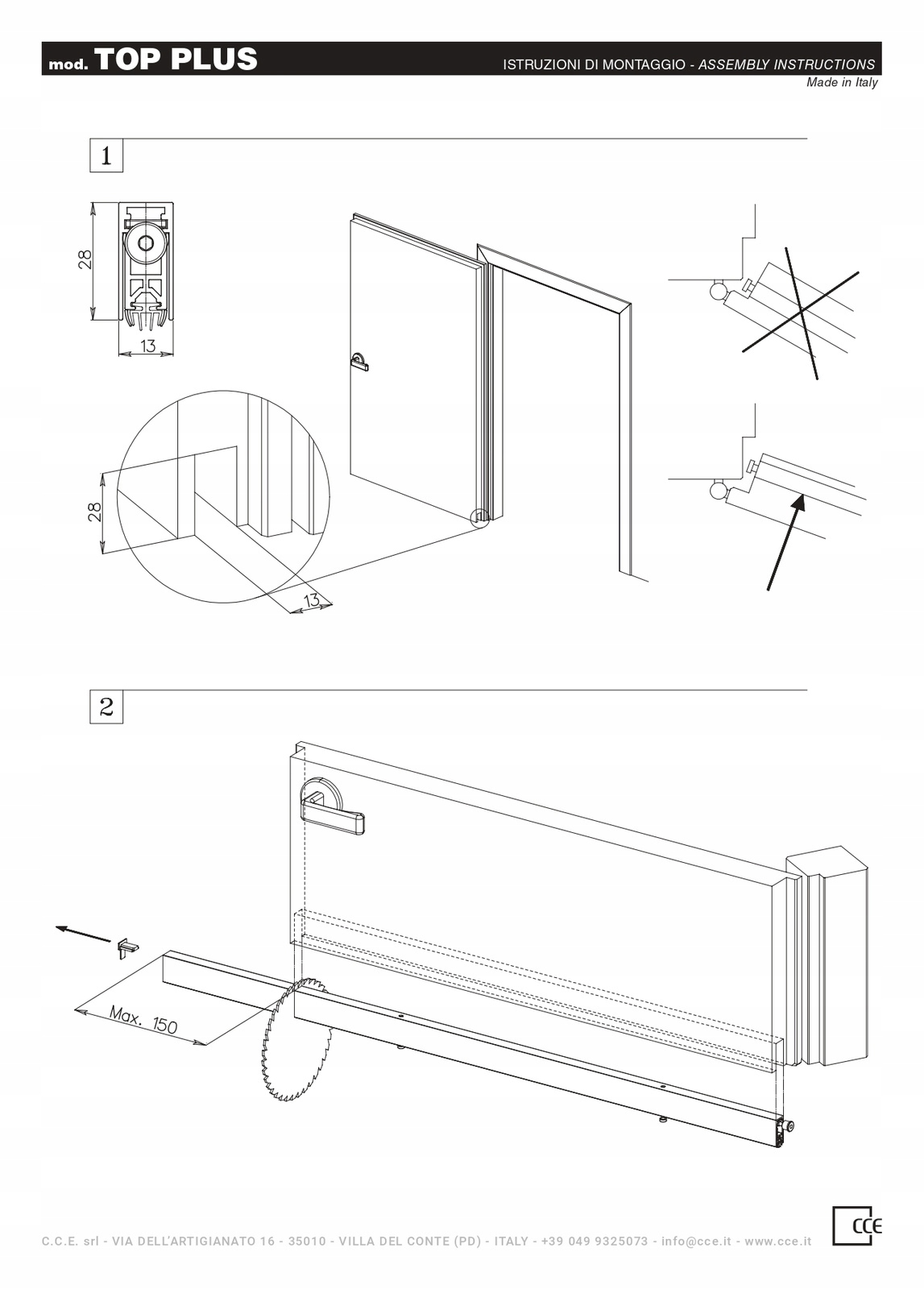 mod. TOP PLUS

ISTRUZIONI DI MONTAGGIO - ASSEMBLY INSTRUCTIONS

Made in Italy

1

28

13

28

13

2

Max. 150

C.C.E. srl - VIA DELL'ARTIGIANATO 16 - 35010 - VILLA DEL CONTE (PD) - ITALY - +39 049 9325073 - info@cce.it - www.cce.it

CCE