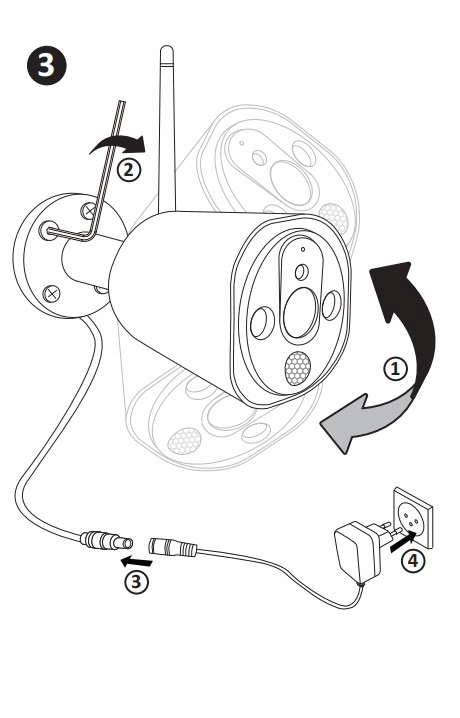 3

2

1

3

4