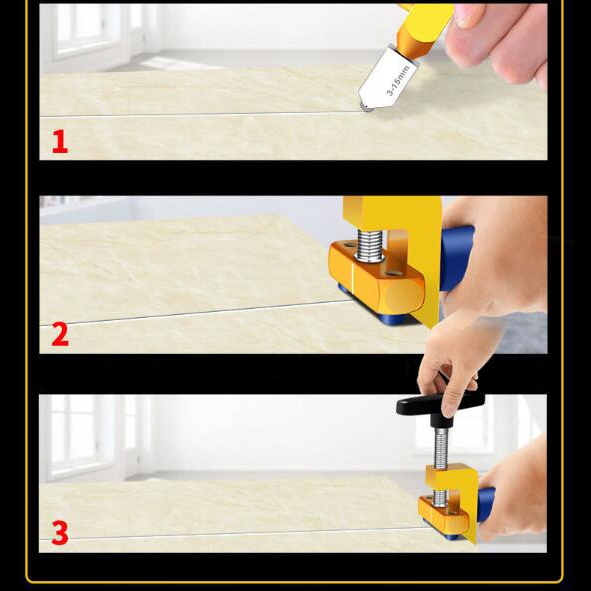 3-15mm

1

2

3