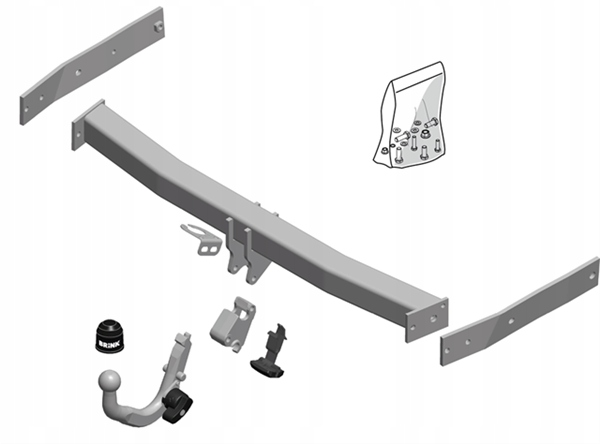 BRINK