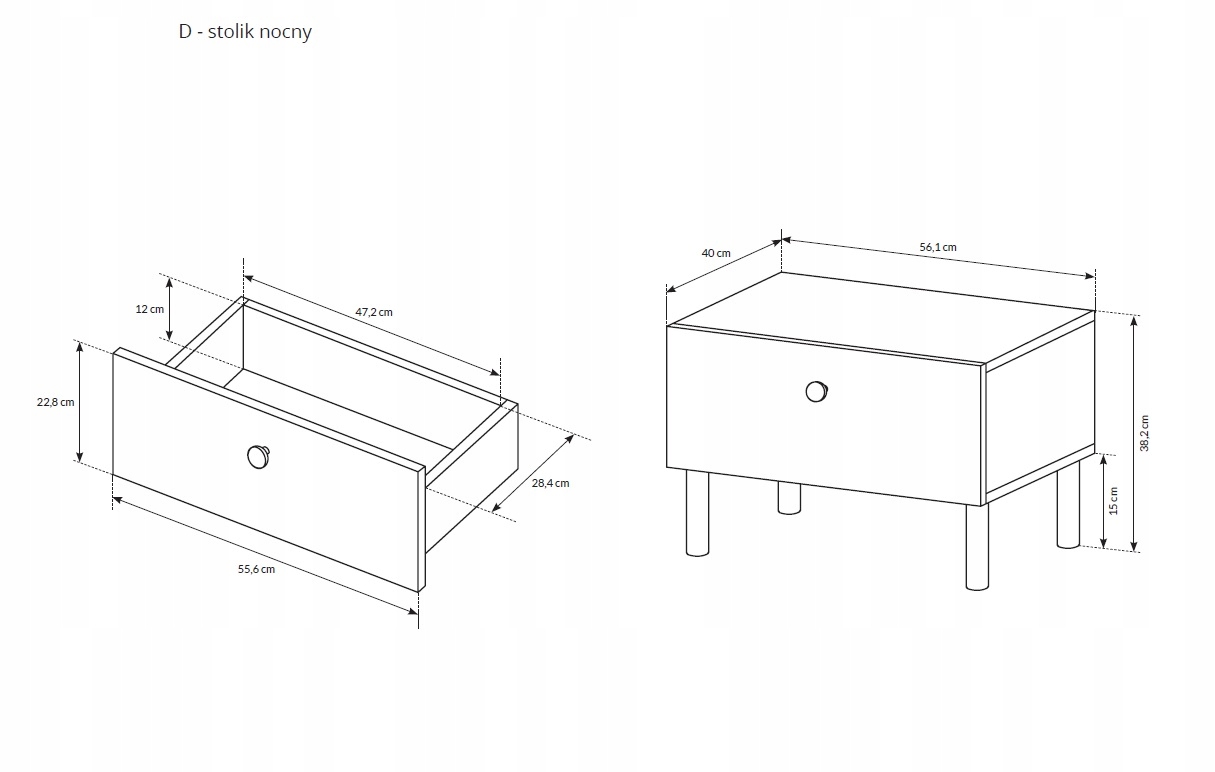 D - stolik nocny

12 cm

47,2 cm

22,8 cm

28,4 cm

55,6 cm

40 cm

56,1 cm

38,2 cm

15 cm