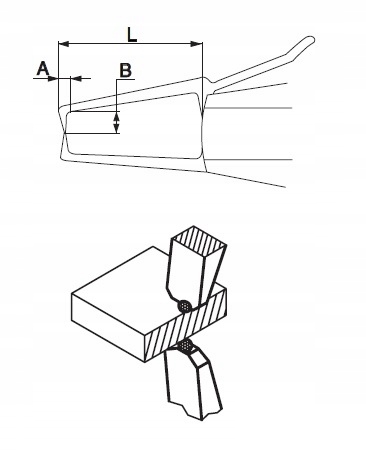 L
A
B