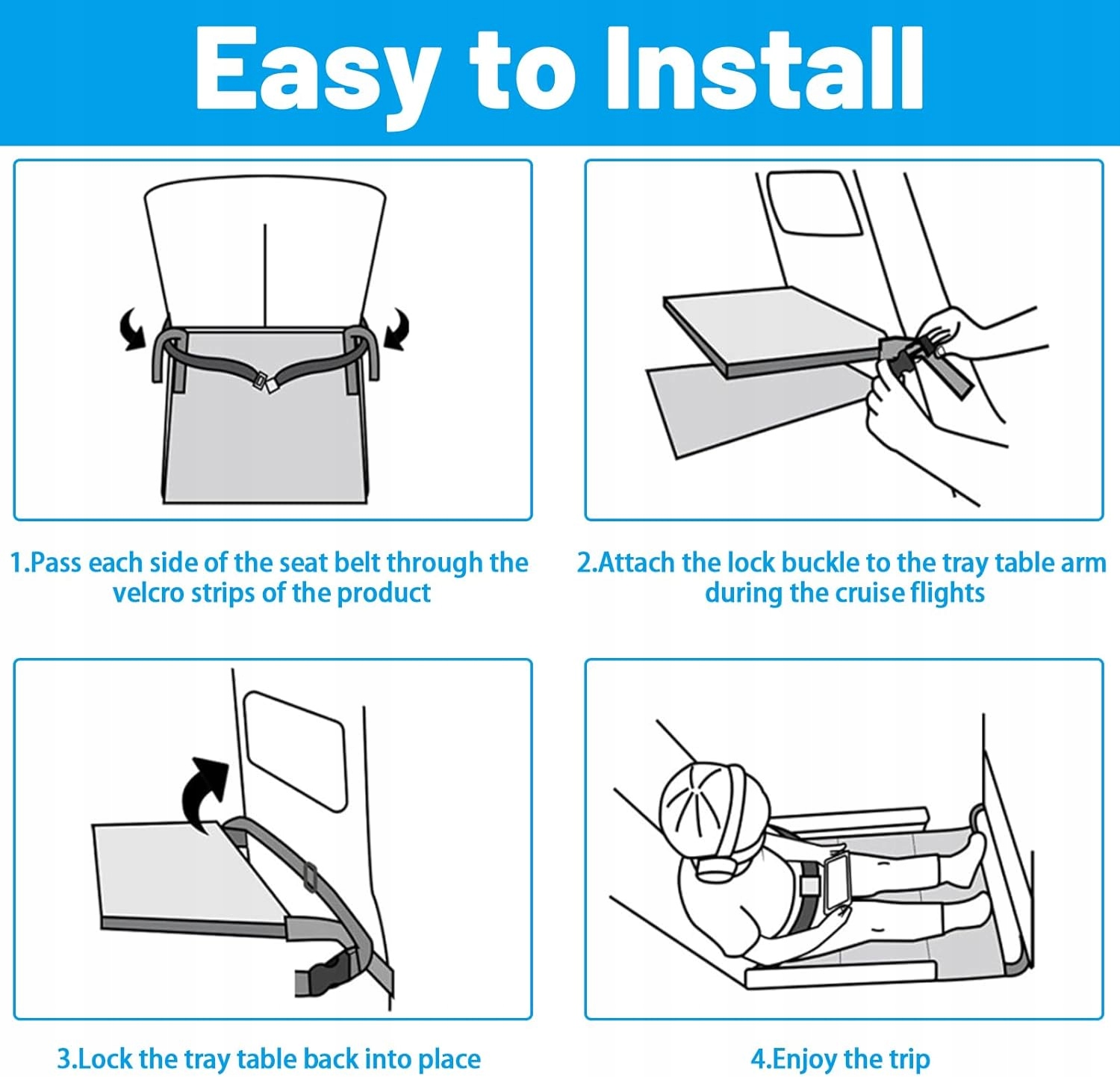 Easy to Install

1.Pass each side of the seat belt through the velcro strips of the product

2.Attach the lock buckle to the tray table arm during the cruise flights

3.Lock the tray table back into place

4.Enjoy the trip