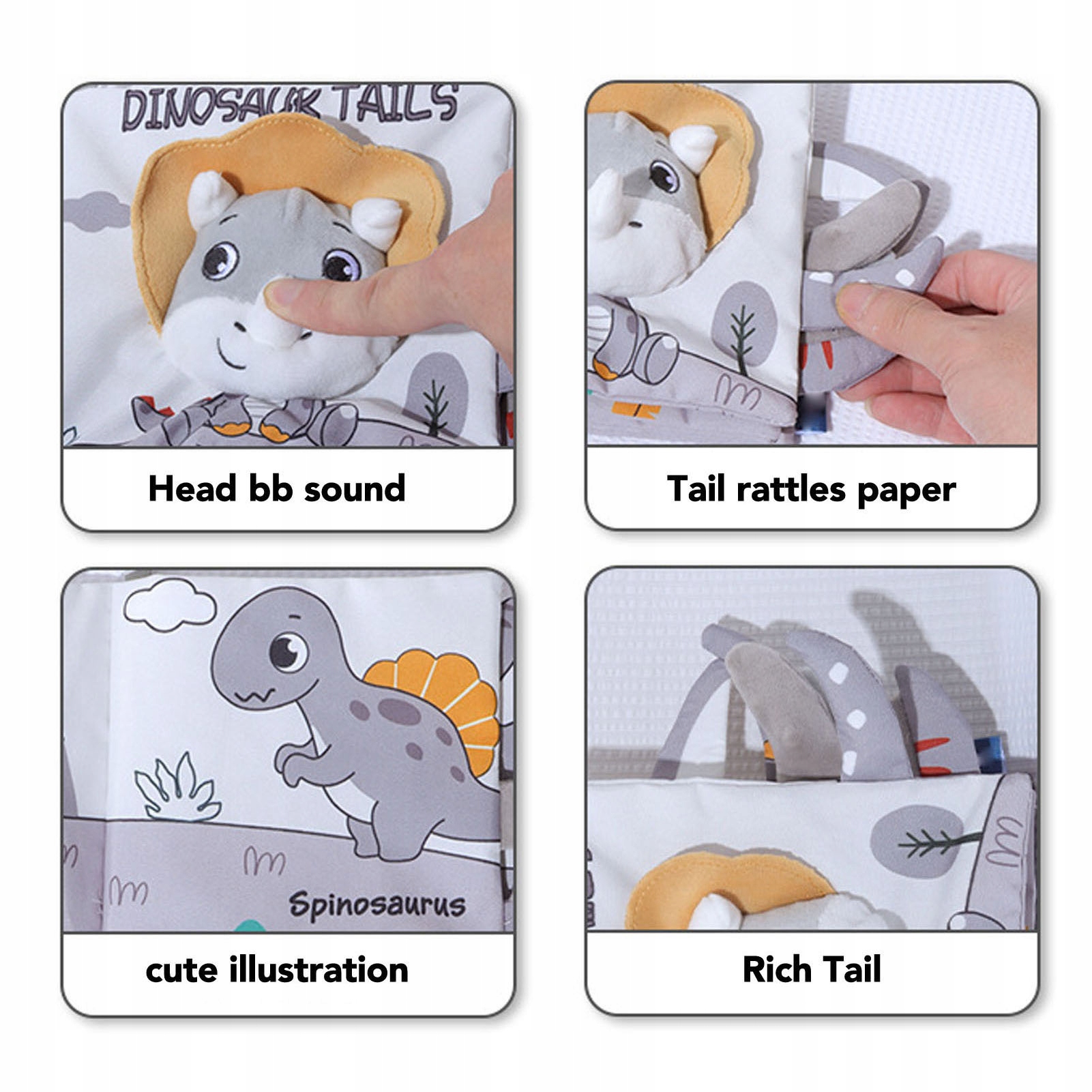 DINOSAUR TAILS

Head bb sound

Tail rattles paper

Spinosaurus

cute illustration

Rich Tail