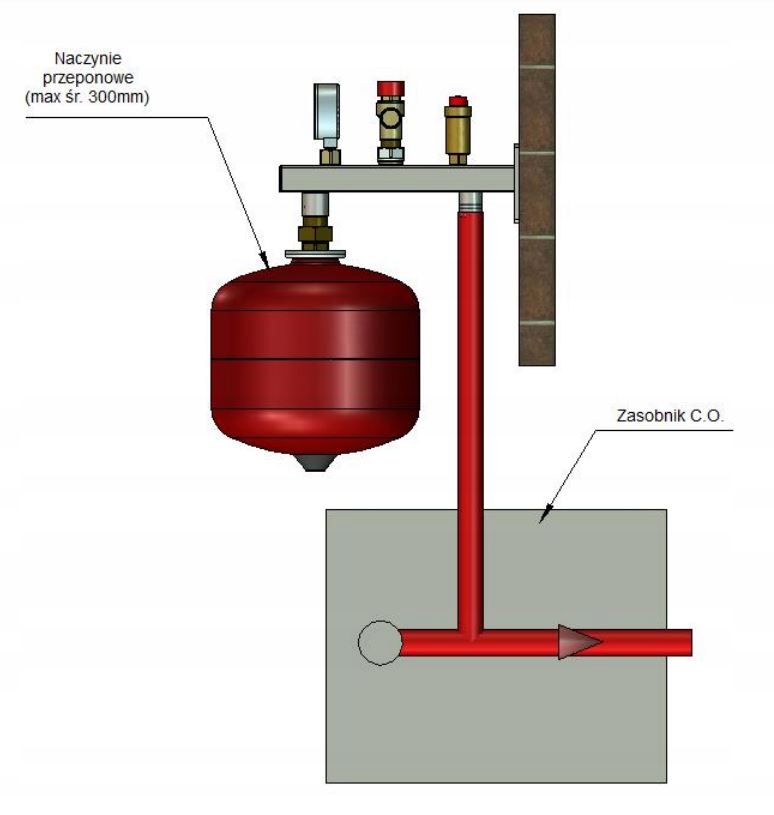 Naczynie przeponowe (max śr. 300mm)

Zasobnik C.O.