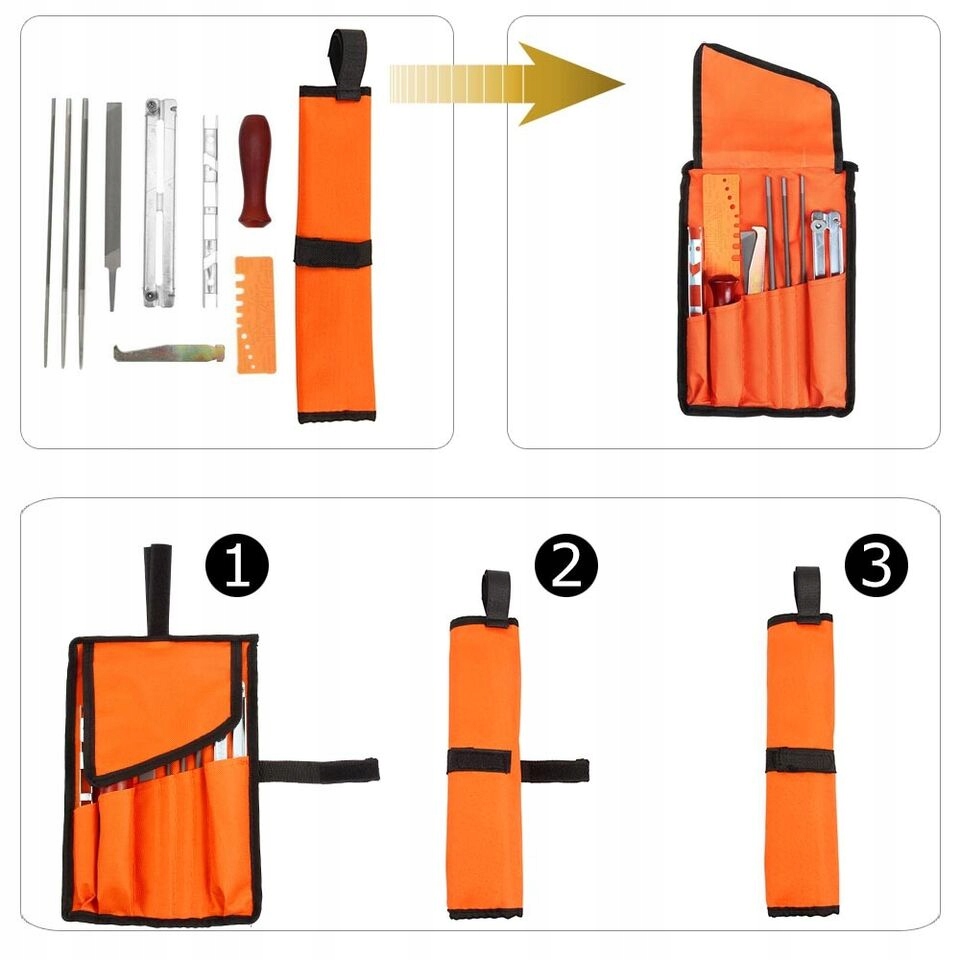 1

2

3