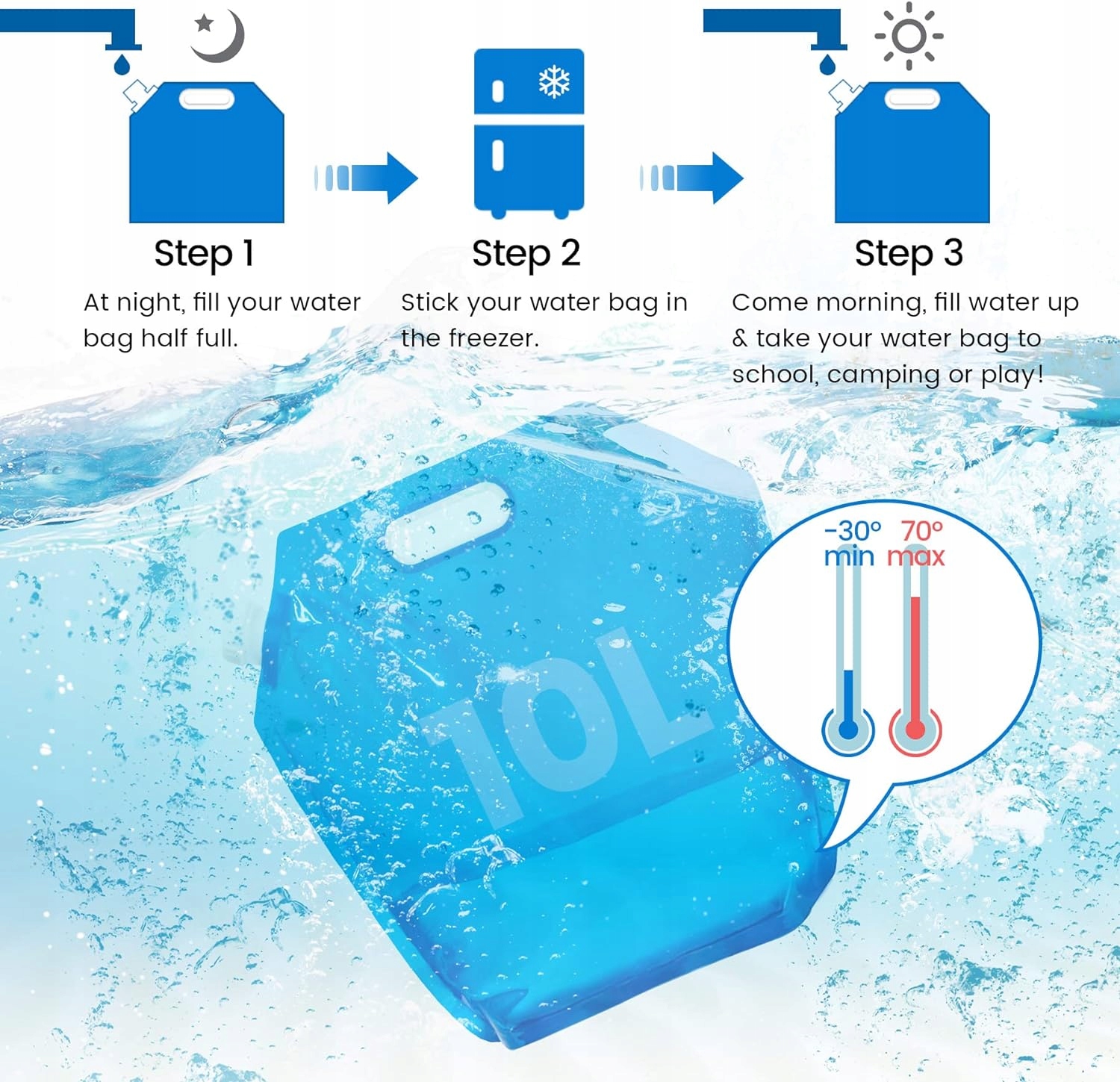 Step 1
At night, fill your water bag half full.

Step 2
Stick your water bag in the freezer.

Step 3
Come morning, fill water up & take your water bag to school, camping or play!

10L

-30° min

70° max