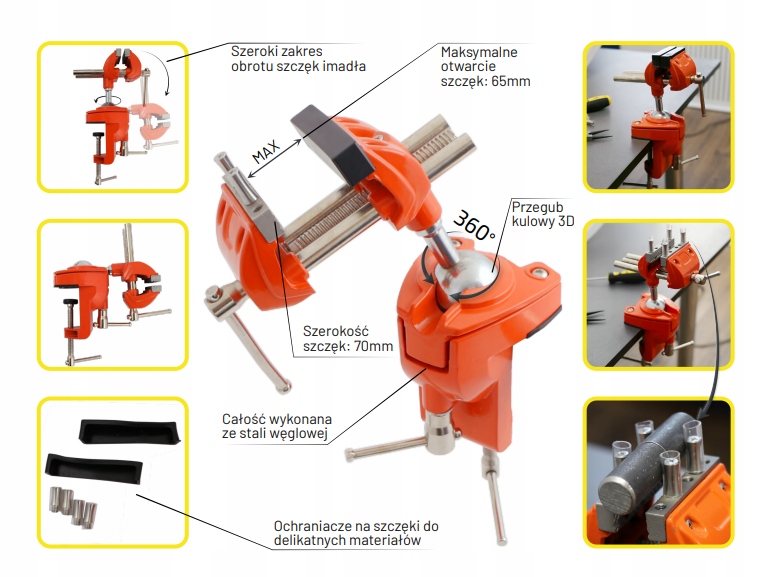 Szeroki zakres obrotu szczęk imadła

Maksymalne otwarcie szczęk: 65mm

MAX

360°

Przegub kulowy 3D

Szerokość szczęk: 70mm

Całość wykonana ze stali węglowej

Ochraniacze na szczęki do delikatnych materiałów